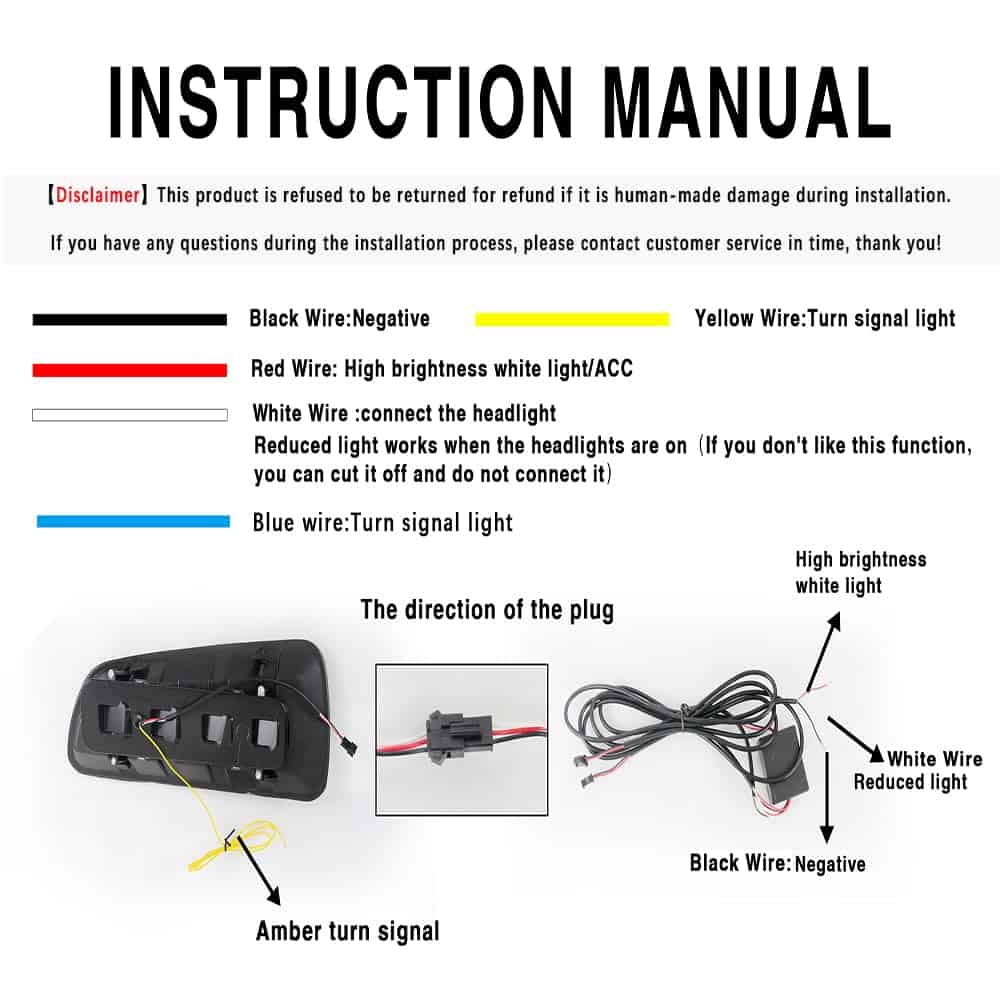 INSTRUCTION MANUAL

【Disclaimer】This product is refused to be returned for refund if it is human-made damage during installation.

If you have any questions during the installation process, please contact customer service in time, thank you!

Black Wire:Negative

Yellow Wire:Turn signal light

Red Wire: High brightness white light/ACC

White Wire :connect the headlight
Reduced light works when the headlights are on（If you don't like this function, you can cut it off and do not connect it）

Blue wire:Turn signal light

The direction of the plug

High brightness white light

White Wire
Reduced light

Black Wire: Negative

Amber turn signal