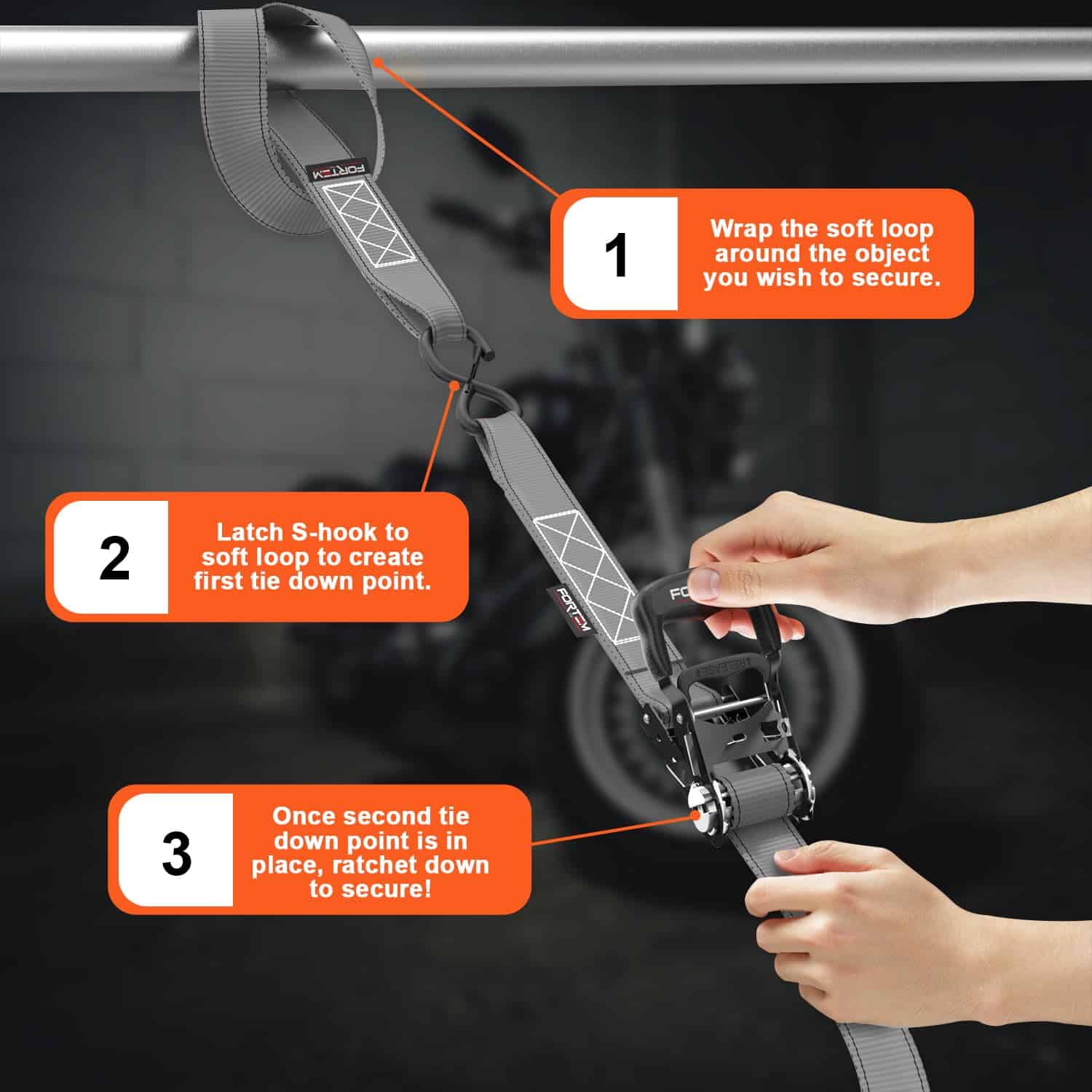 FORTEM

1

Wrap the soft loop around the object you wish to secure.

2

Latch S-hook to soft loop to create first tie down point.

FORTEM

FO

RELEASE

3

Once second tie down point is in place, ratchet down to secure!