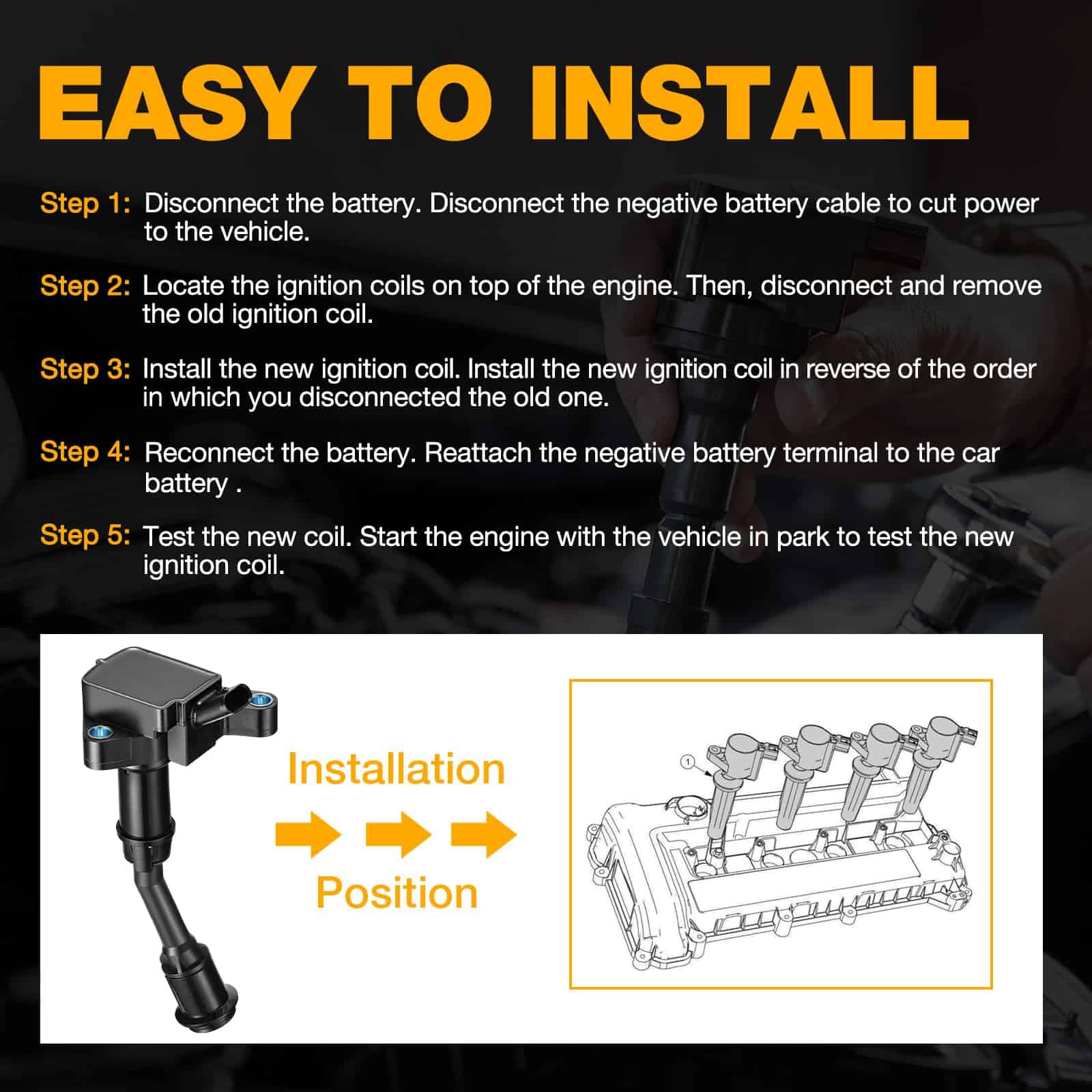 EASY TO INSTALL

Step 1: Disconnect the battery. Disconnect the negative battery cable to cut power to the vehicle.

Step 2: Locate the ignition coils on top of the engine. Then, disconnect and remove the old ignition coil.

Step 3: Install the new ignition coil. Install the new ignition coil in reverse of the order in which you disconnected the old one.

Step 4: Reconnect the battery. Reattach the negative battery terminal to the car battery .

Step 5: Test the new coil. Start the engine with the vehicle in park to test the new ignition coil.

Installation

Position

1