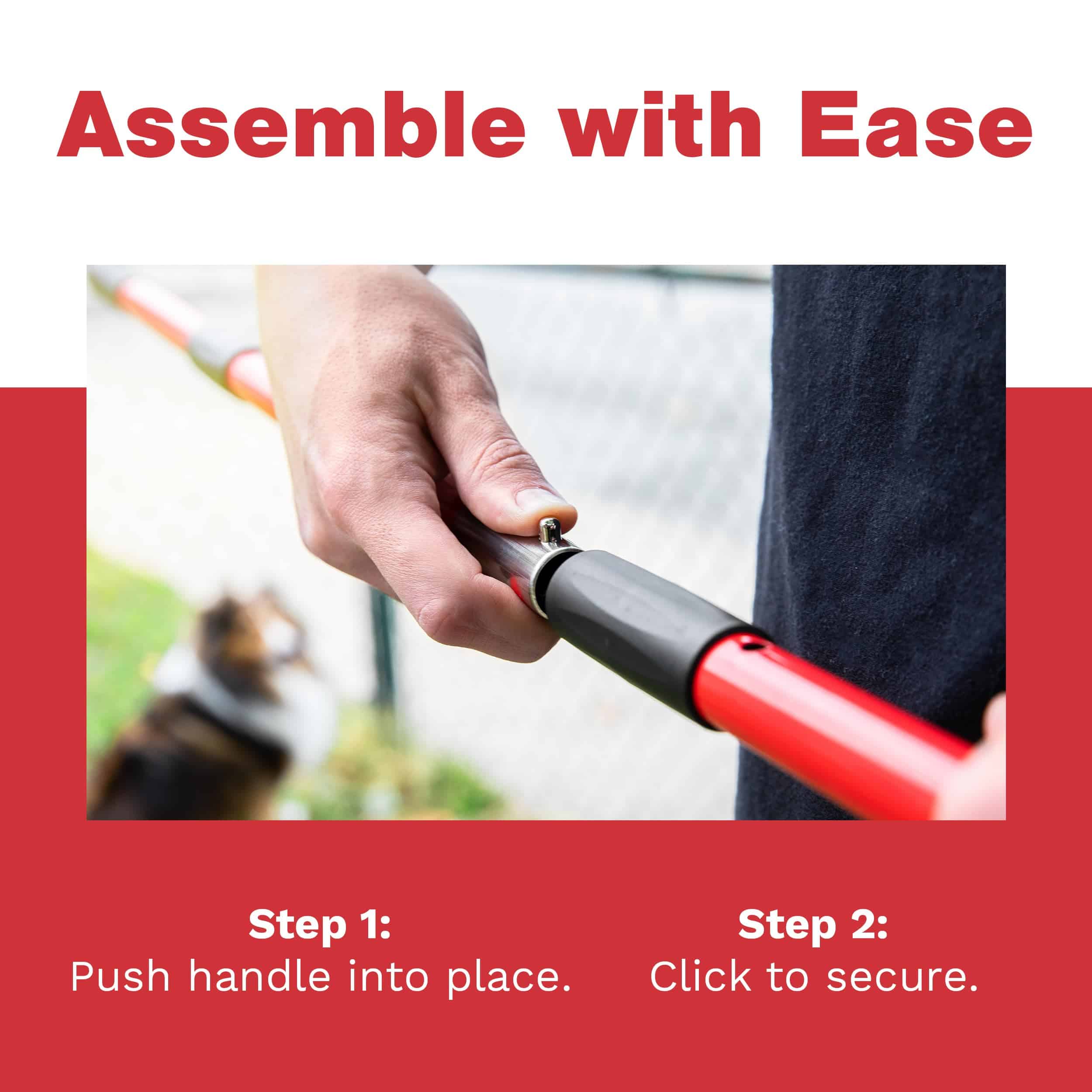 Assemble with Ease

Step 1:
Push handle into place.

Step 2:
Click to secure.