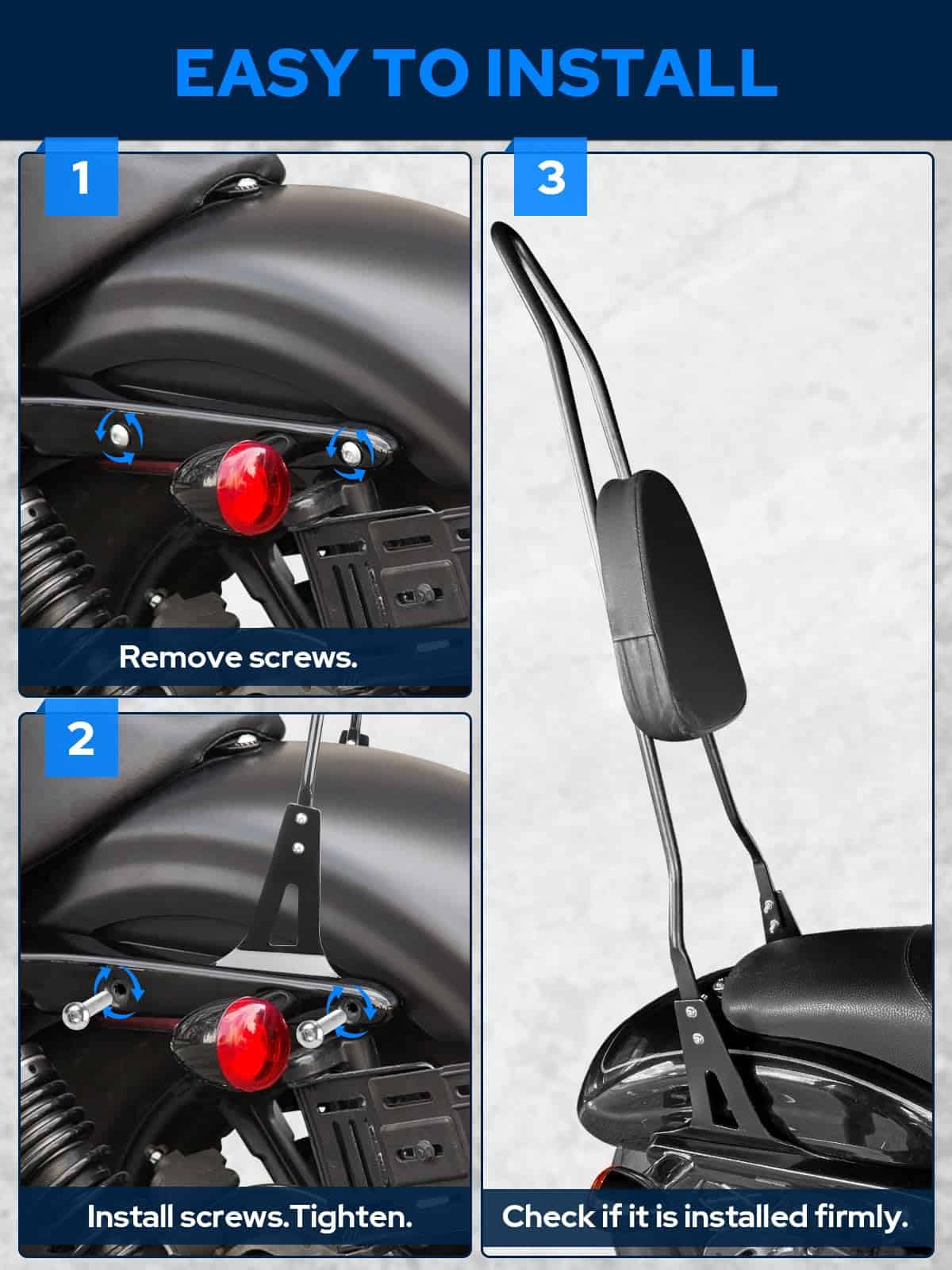 EASY TO INSTALL

1

Remove screws.

2

Install screws.Tighten.

3

Check if it is installed firmly.