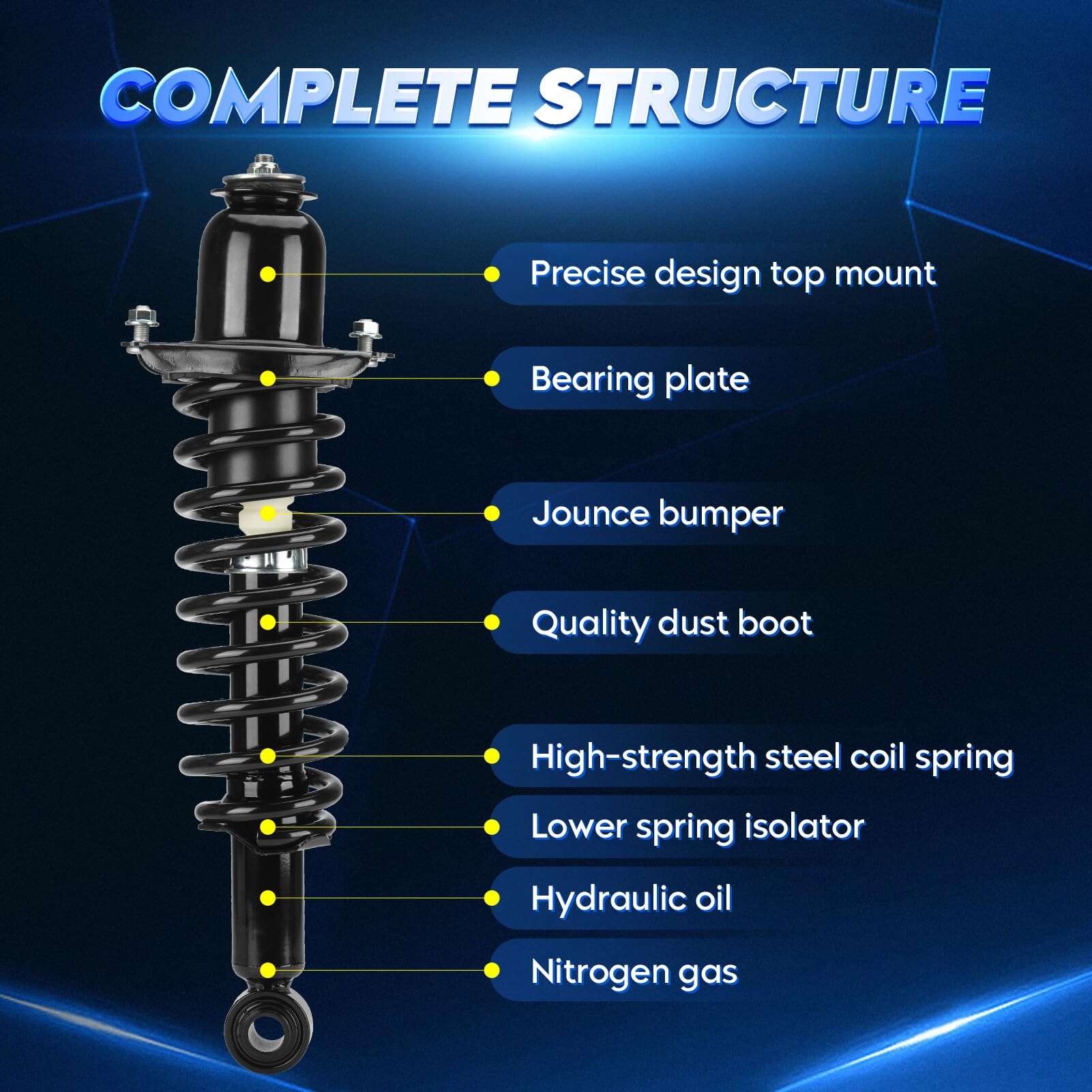 COMPLETE STRUCTURE

Precise design top mount

Bearing plate

Jounce bumper

Quality dust boot

High-strength steel coil spring

Lower spring isolator

Hydraulic oil

Nitrogen gas