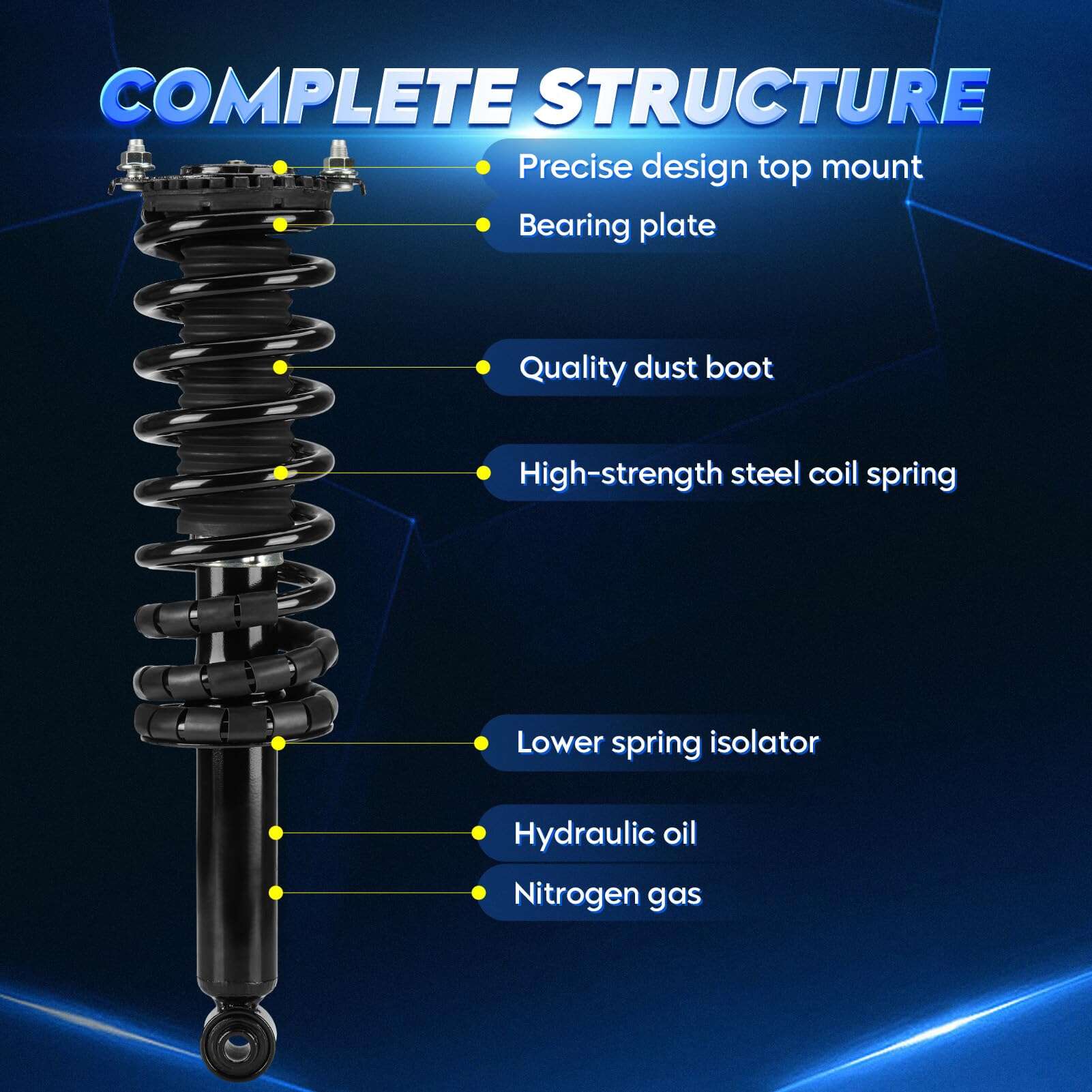 COMPLETE STRUCTURE

Precise design top mount

Bearing plate

Quality dust boot

High-strength steel coil spring

Lower spring isolator

Hydraulic oil

Nitrogen gas