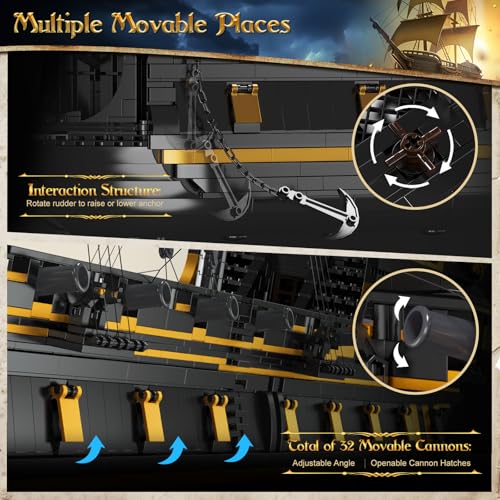 Multiple Movable Places

Interaction Structure
Rotate rudder to raise or lower anchor

Total of 32 Movable Cannons:
Adjustable Angle | Openable Cannon Hatches