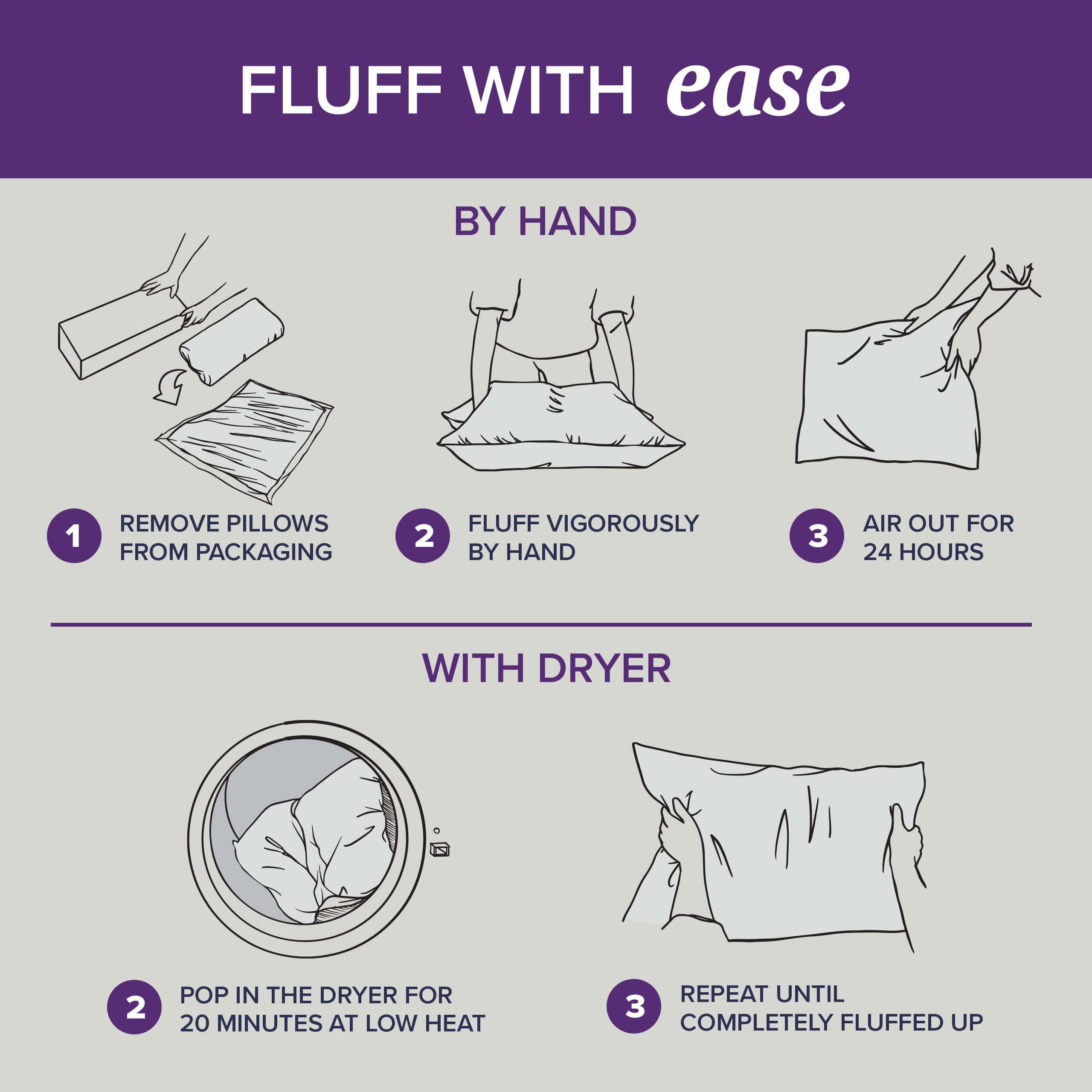 FLUFF WITH ease

BY HAND

1 REMOVE PILLOWS FROM PACKAGING

2 FLUFF VIGOROUSLY BY HAND

3 AIR OUT FOR 24 HOURS

WITH DRYER

2 POP IN THE DRYER FOR 20 MINUTES AT LOW HEAT

3 REPEAT UNTIL COMPLETELY FLUFFED UP