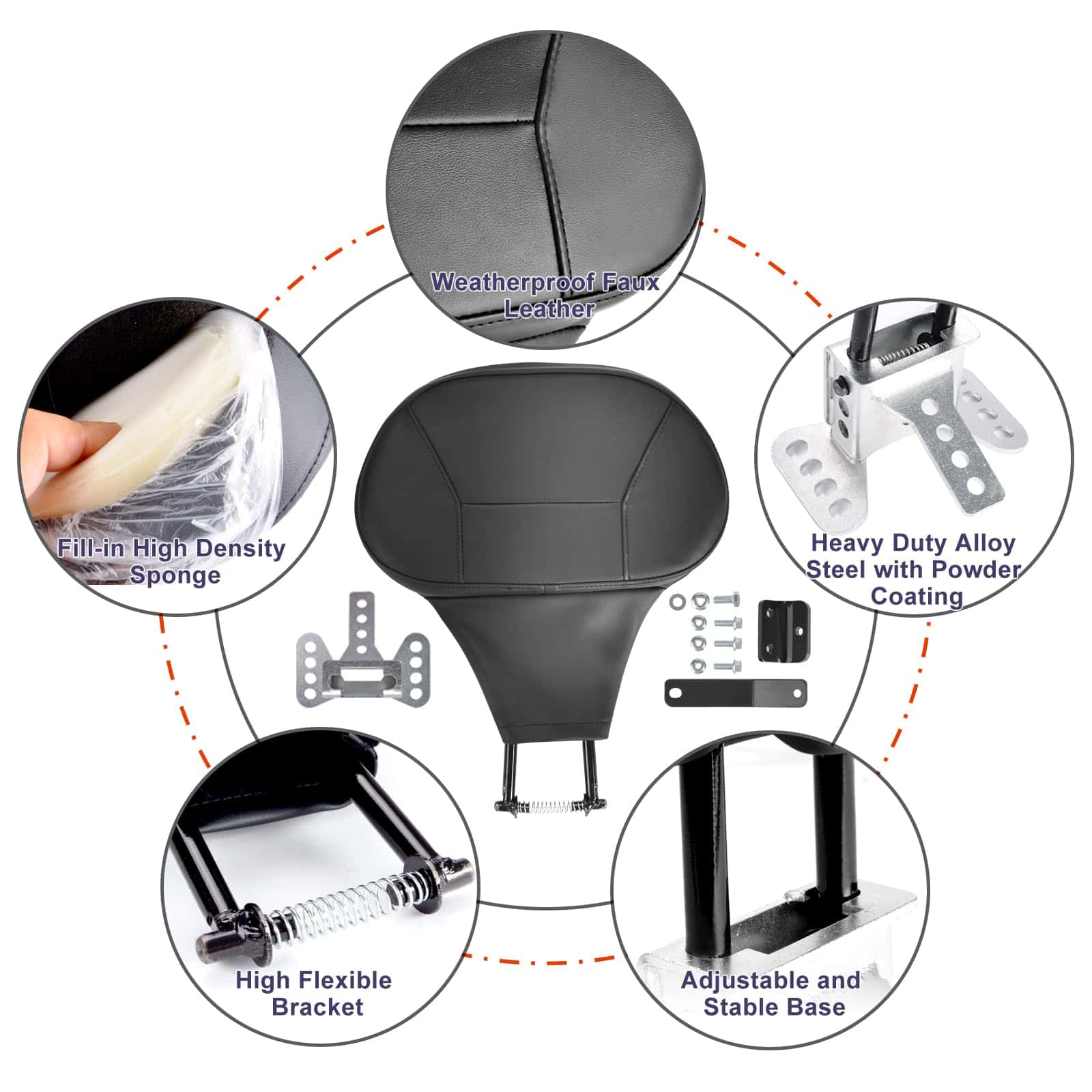 Weatherproof Faux Leather

Fill-in High Density Sponge

Heavy Duty Alloy Steel with Powder Coating

High Flexible Bracket

Adjustable and Stable Base