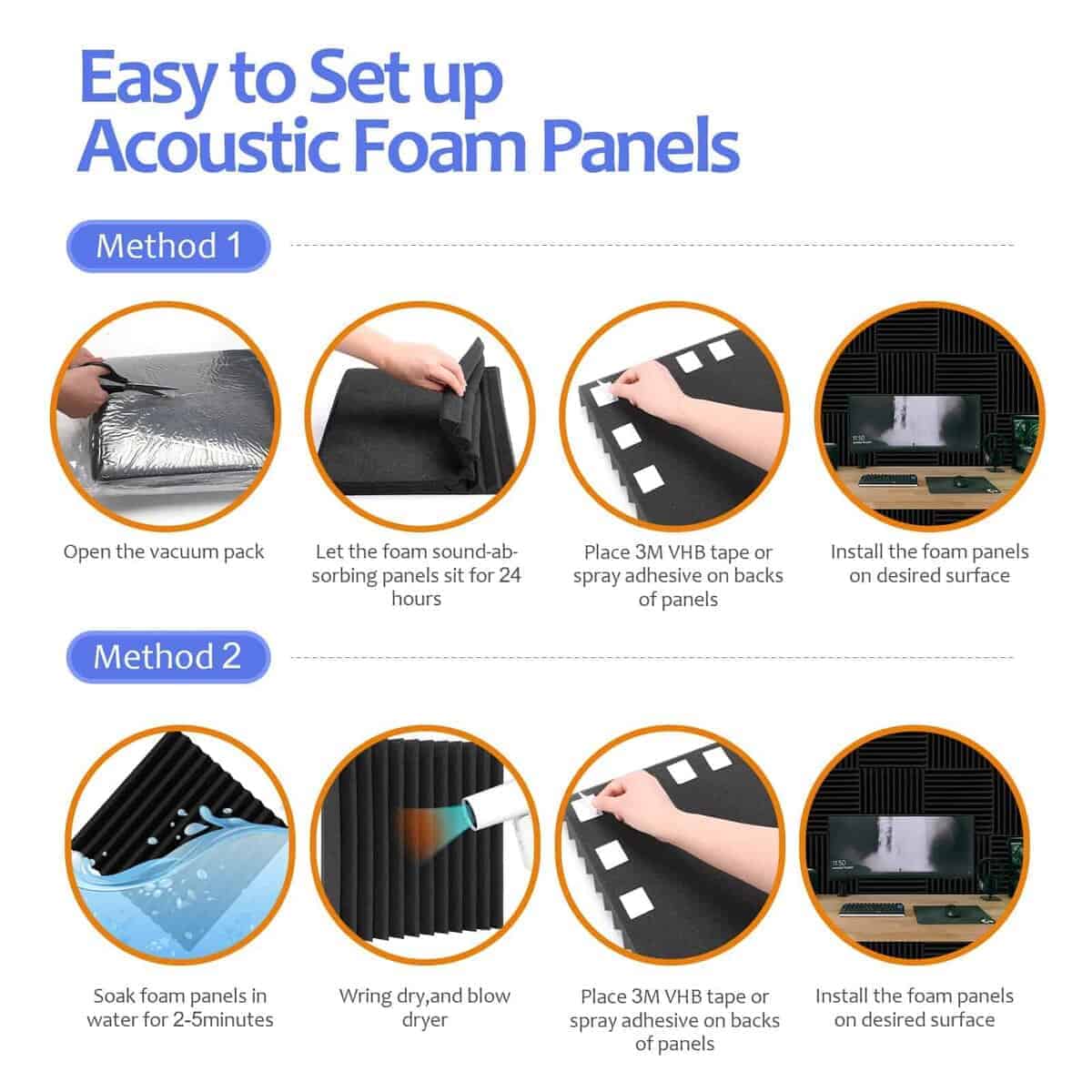 Easy to Set up Acoustic Foam Panels

Method 1

Open the vacuum pack

Let the foam sound-absorbing panels sit for 24 hours

Place 3M VHB tape or spray adhesive on backs of panels

Install the foam panels on desired surface

Method 2

Soak foam panels in water for 2-5minutes

Wring dry,and blow dryer

Place 3M VHB tape or spray adhesive on backs of panels

Install the foam panels on desired surface