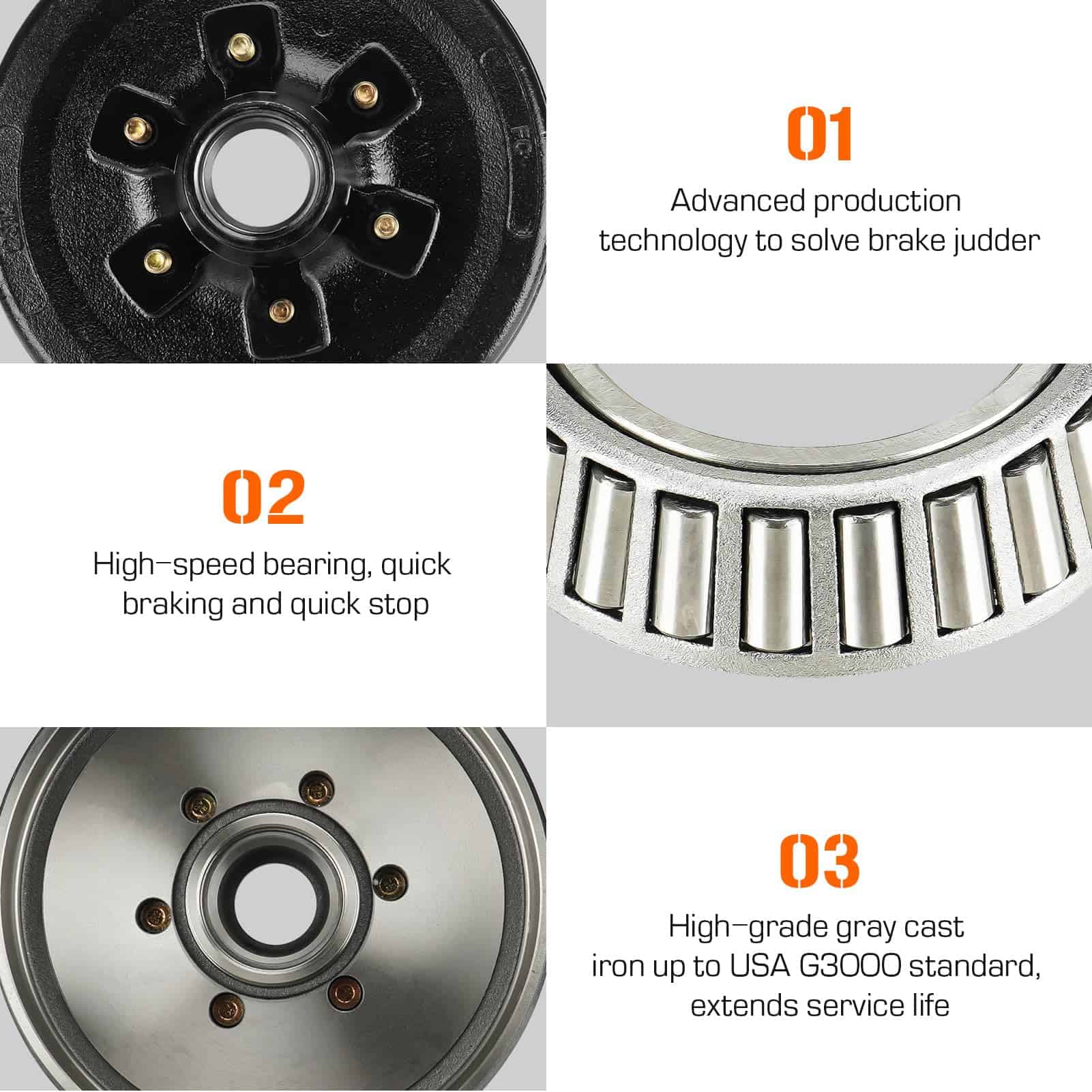 01

Advanced production technology to solve brake judder

02

High-speed bearing, quick braking and quick stop

03

High-grade gray cast iron up to USA G3000 standard, extends service life