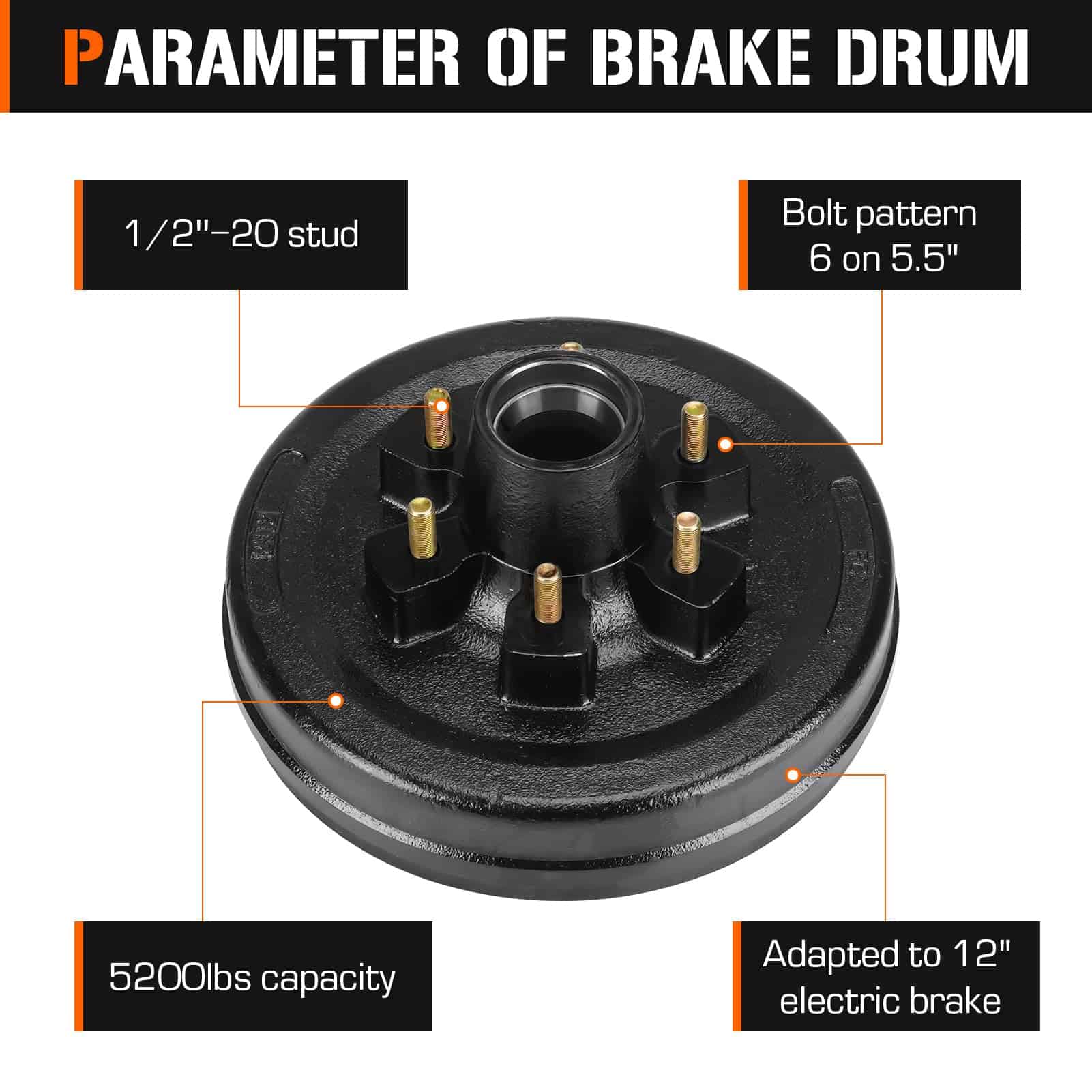 PARAMETER OF BRAKE DRUM

1/2"-20 stud

Bolt pattern 6 on 5.5"

5200lbs capacity

Adapted to 12" electric brake