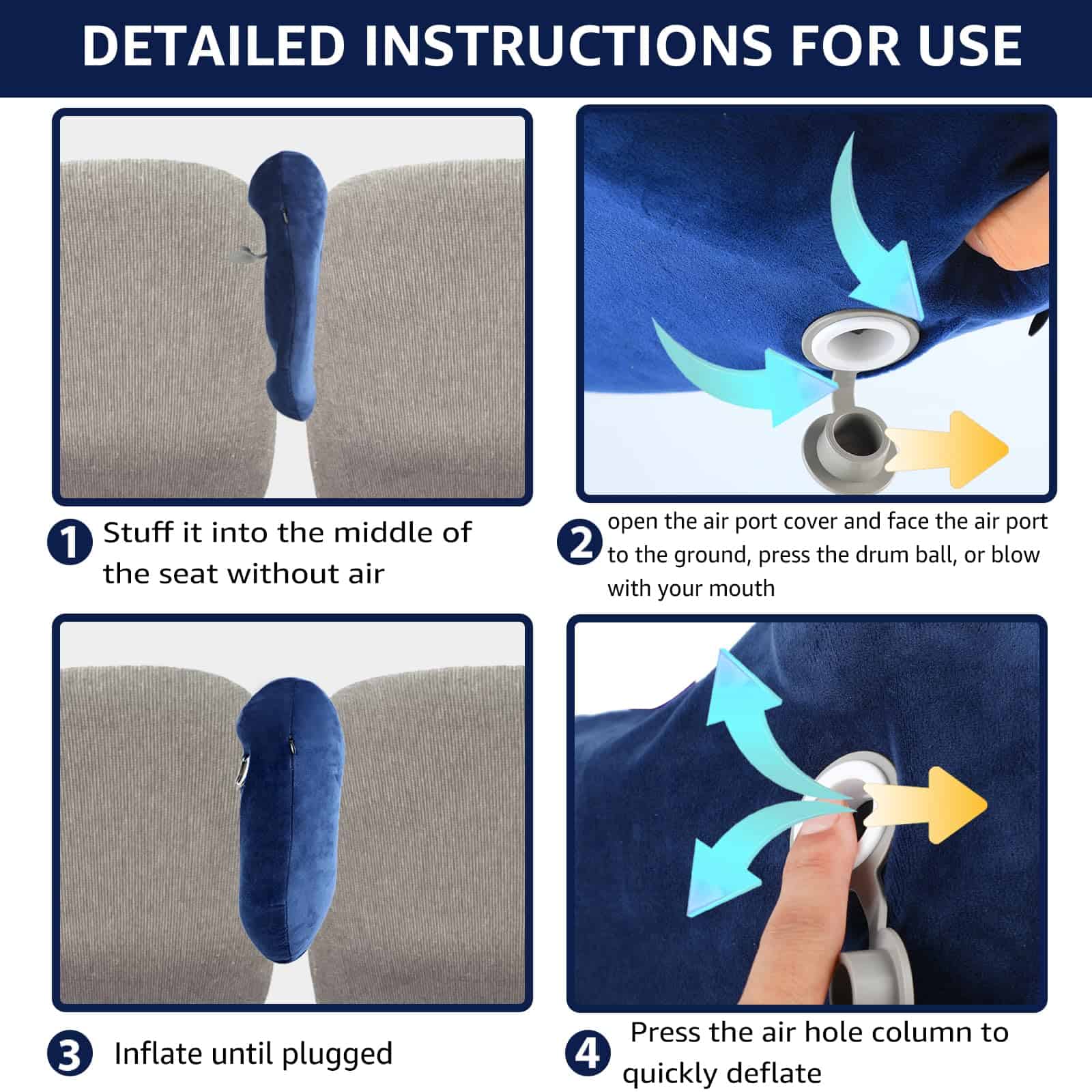 DETAILED INSTRUCTIONS FOR USE

1 Stuff it into the middle of the seat without air

2 open the air port cover and face the air port to the ground, press the drum ball, or blow with your mouth

3 Inflate until plugged

4 Press the air hole column to quickly deflate