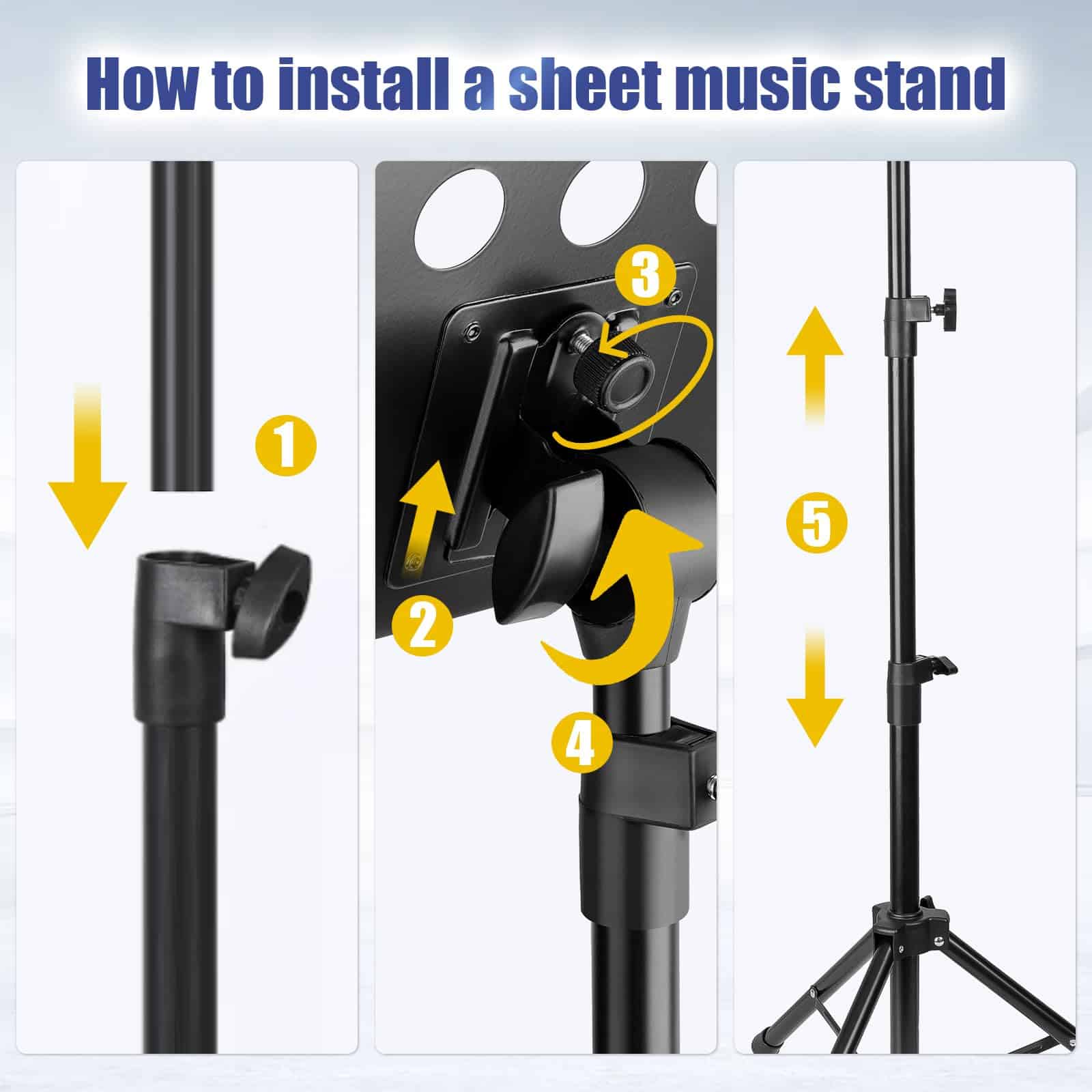 How to install a sheet music stand

1

3

2

4

5