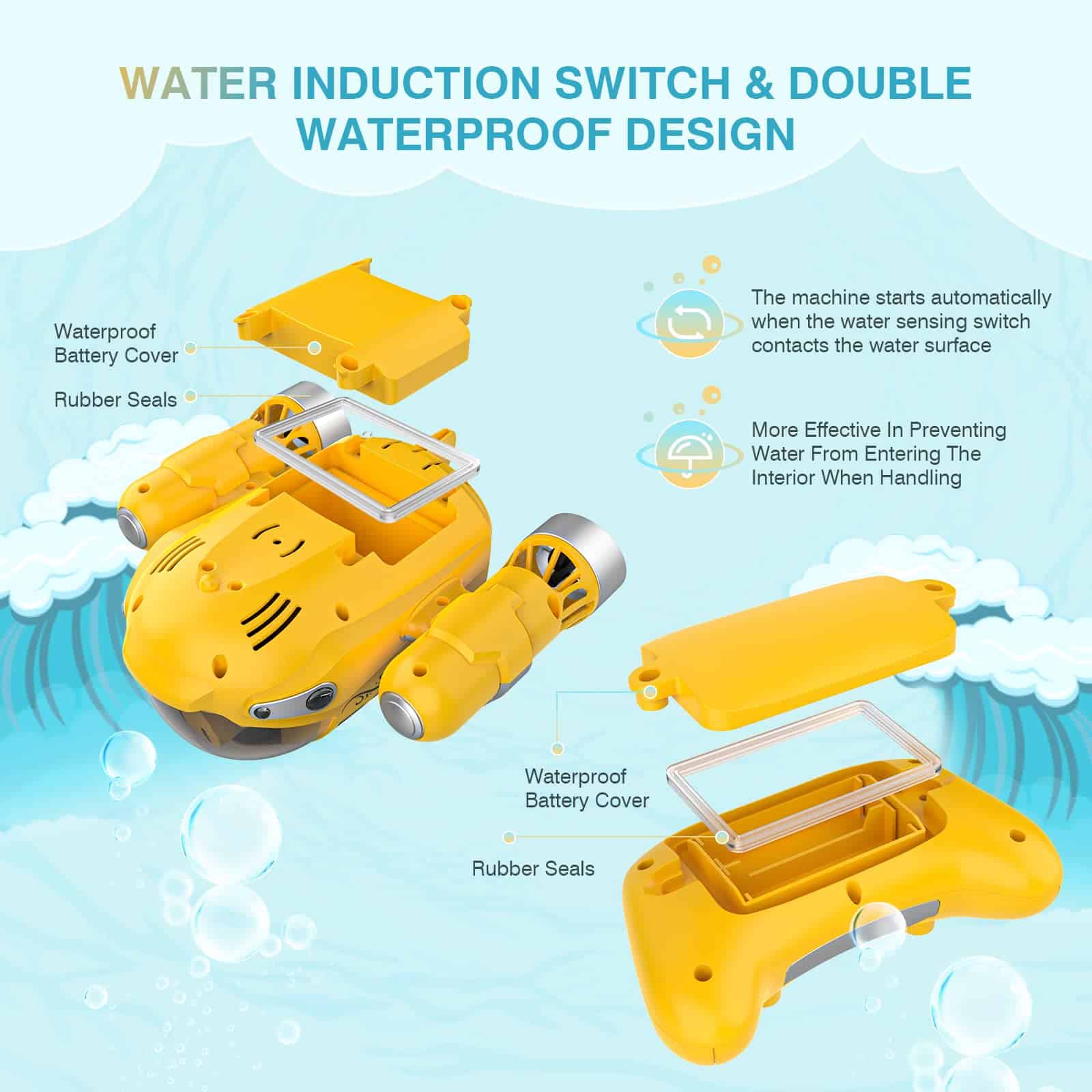 WATER INDUCTION SWITCH & DOUBLE WATERPROOF DESIGN

Waterproof Battery Cover

Rubber Seals

The machine starts automatically when the water sensing switch contacts the water surface

More Effective In Preventing Water From Entering The Interior When Handling

Waterproof Battery Cover

Rubber Seals