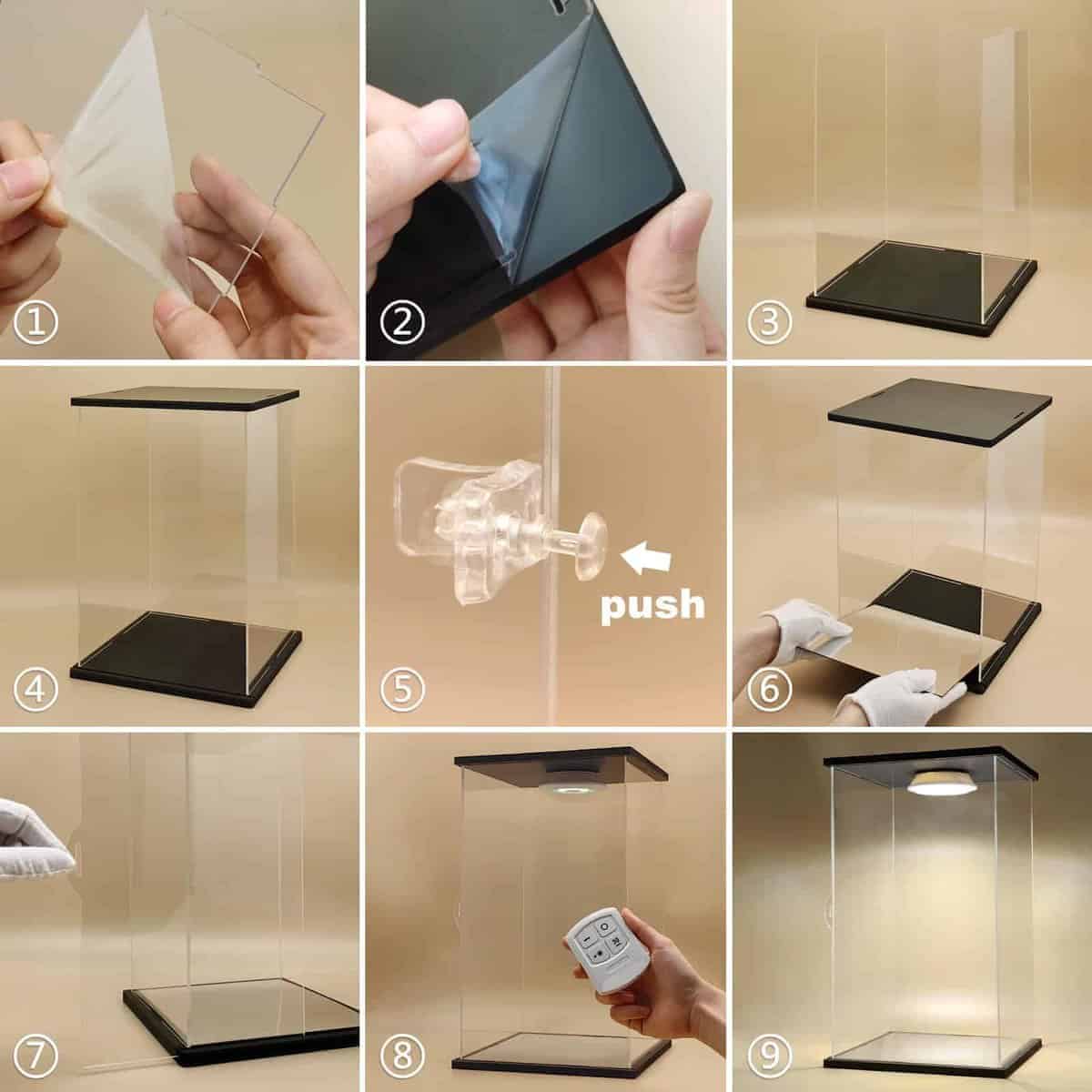 ①

②

③

④

⑤

push

⑥

⑦

⑧

⑨