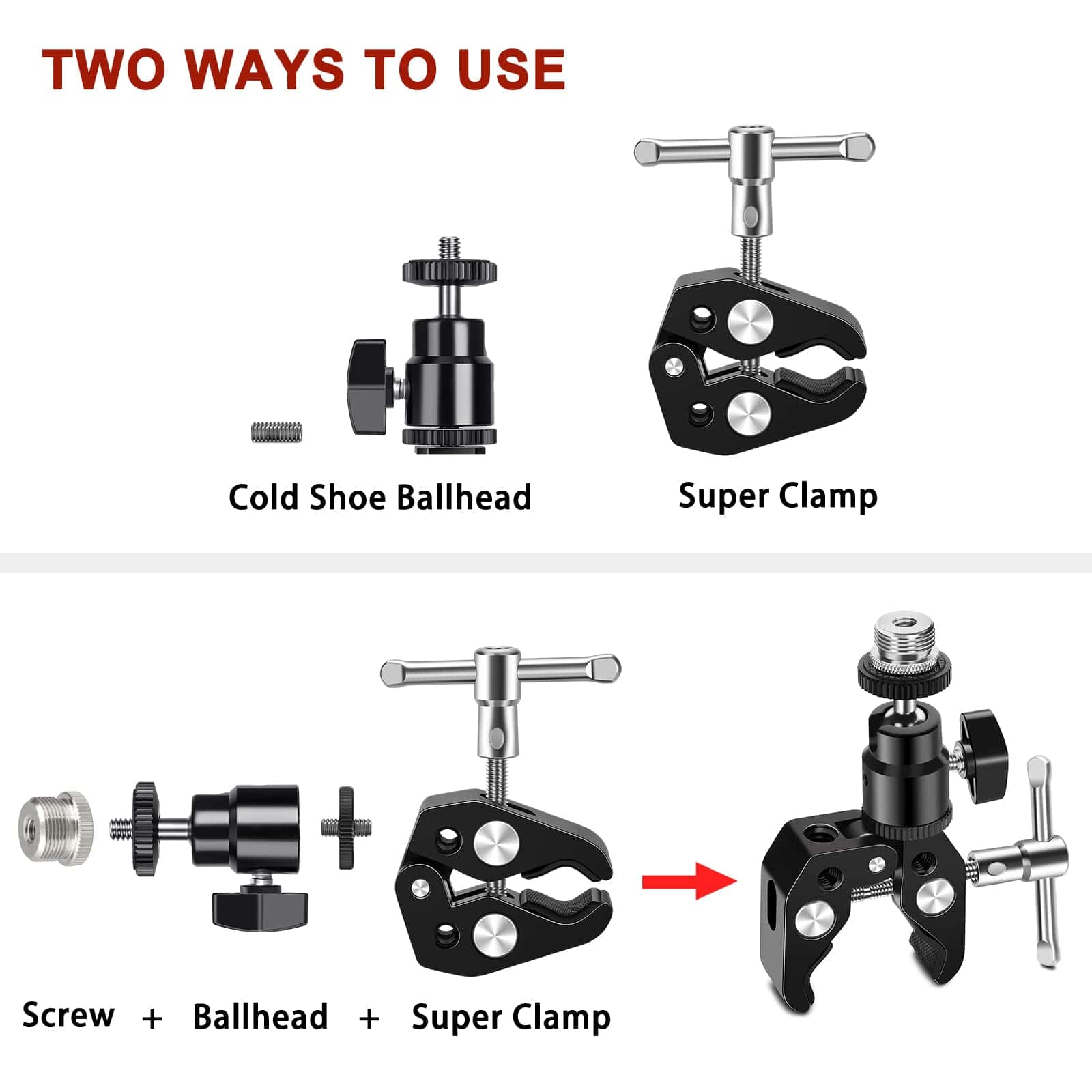 TWO WAYS TO USE

Cold Shoe Ballhead

Super Clamp

Screw + Ballhead + Super Clamp