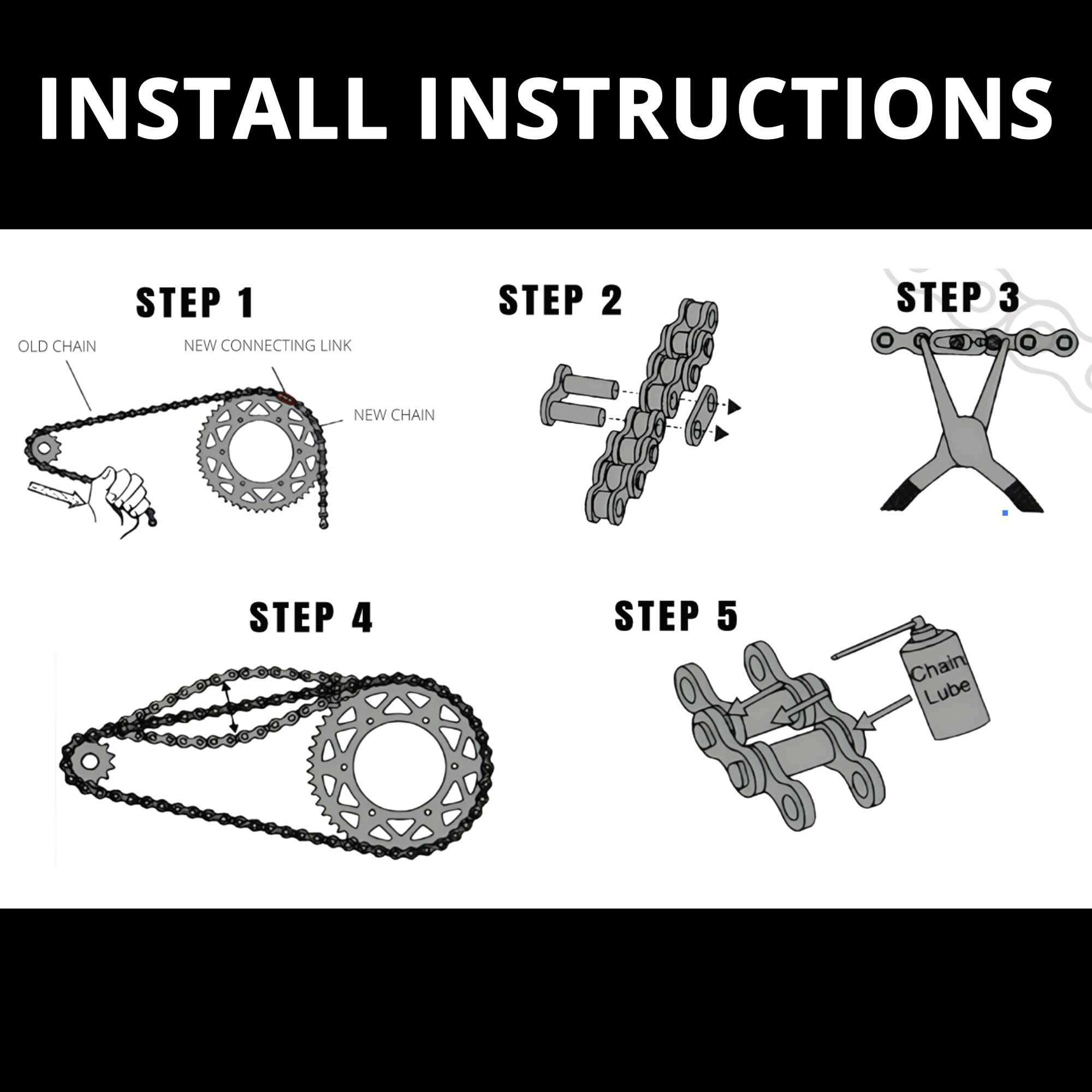 INSTALL INSTRUCTIONS

STEP 1

OLD CHAIN

NEW CONNECTING LINK

NEW CHAIN

STEP 2

STEP 3

STEP 4

STEP 5

Chain Lube