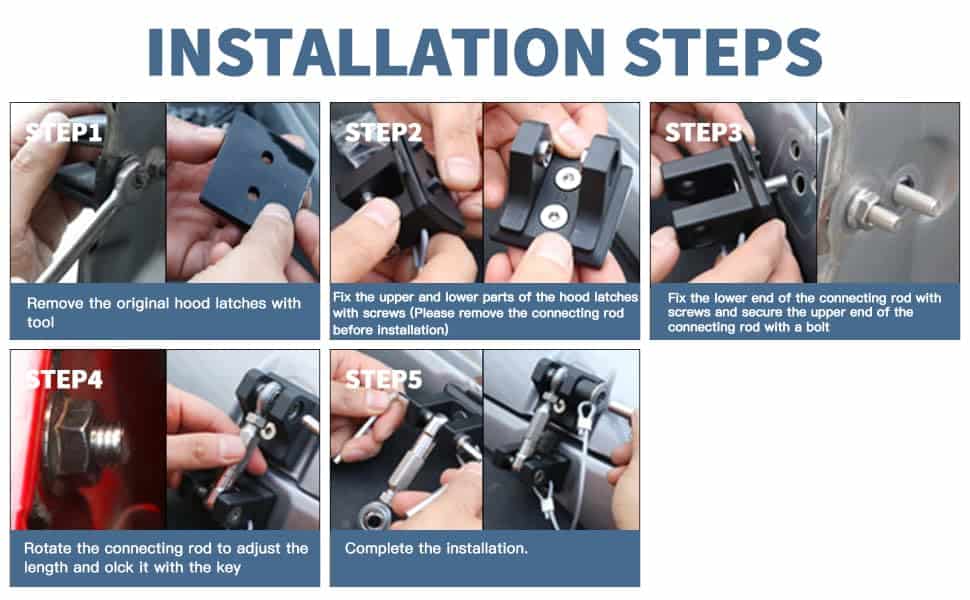 INSTALLATION STEPS

STEP1
Remove the original hood latches with tool

STEP2
Fix the upper and lower parts of the hood latches with screws (Please remove the connecting rod before installation)

STEP3
Fix the lower end of the connecting rod with screws and secure the upper end of the connecting rod with a bolt

STEP4
Rotate the connecting rod to adjust the length and olck it with the key

STEP5
Complete the installation.