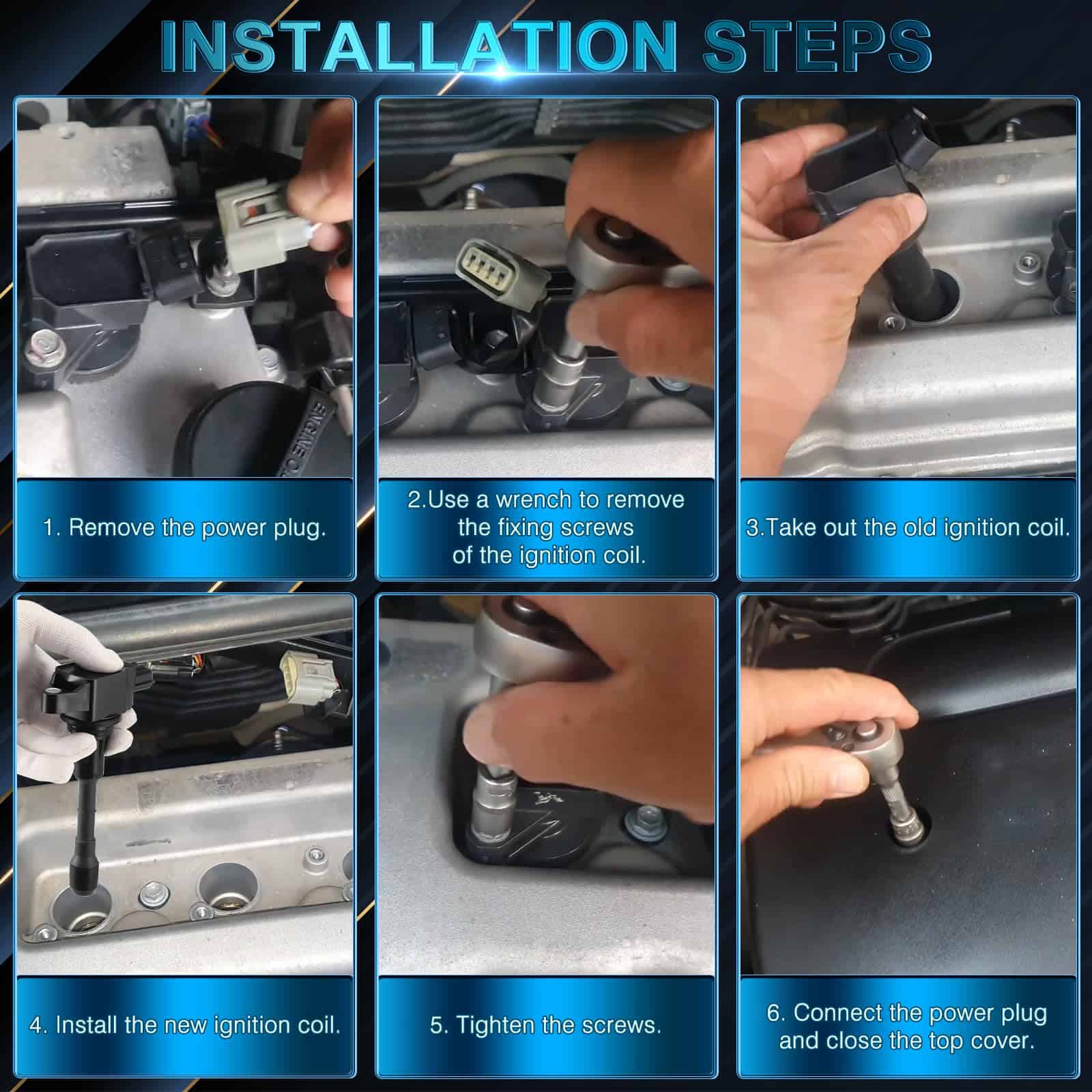 INSTALLATION STEPS

1. Remove the power plug.

2.Use a wrench to remove the fixing screws of the ignition coil.

3.Take out the old ignition coil.

4. Install the new ignition coil.

5. Tighten the screws.

6. Connect the power plug and close the top cover.