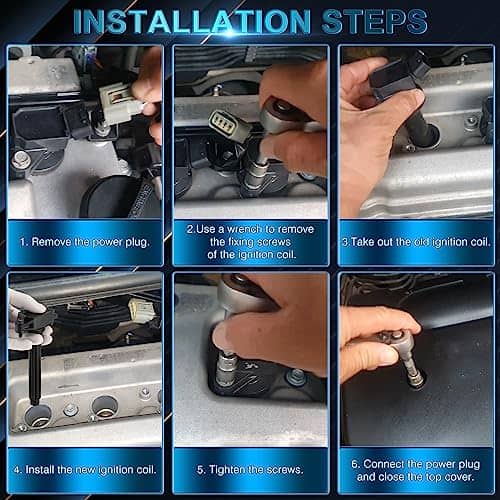 INSTALLATION STEPS

1. Remove the power plug.

2.Use a wrench to remove the fixing screws of the ignition coil.

3.Take out the old ignition coil.

4. Install the new ignition coil.

5. Tighten the screws.

6. Connect the power plug and close the top cover.