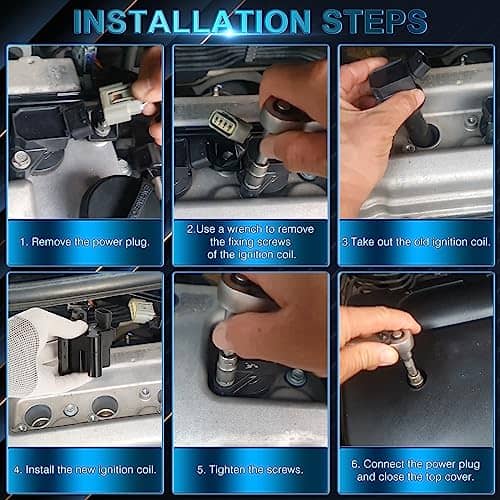 INSTALLATION STEPS

1. Remove the power plug.

2.Use a wrench to remove the fixing screws of the ignition coil.

3.Take out the old ignition coil.

4. Install the new ignition coil.

5. Tighten the screws.

6. Connect the power plug and close the top cover.