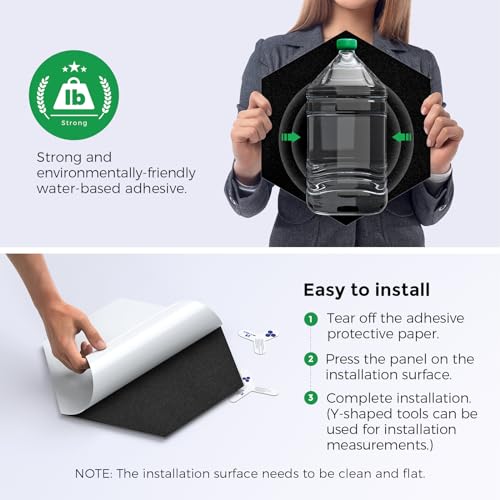 lb

Strong

Strong and environmentally-friendly water-based adhesive.

Easy to install

1 Tear off the adhesive protective paper.

2 Press the panel on the installation surface.

3 Complete installation. (Y-shaped tools can be used for installation measurements.)

NOTE: The installation surface needs to be clean and flat.