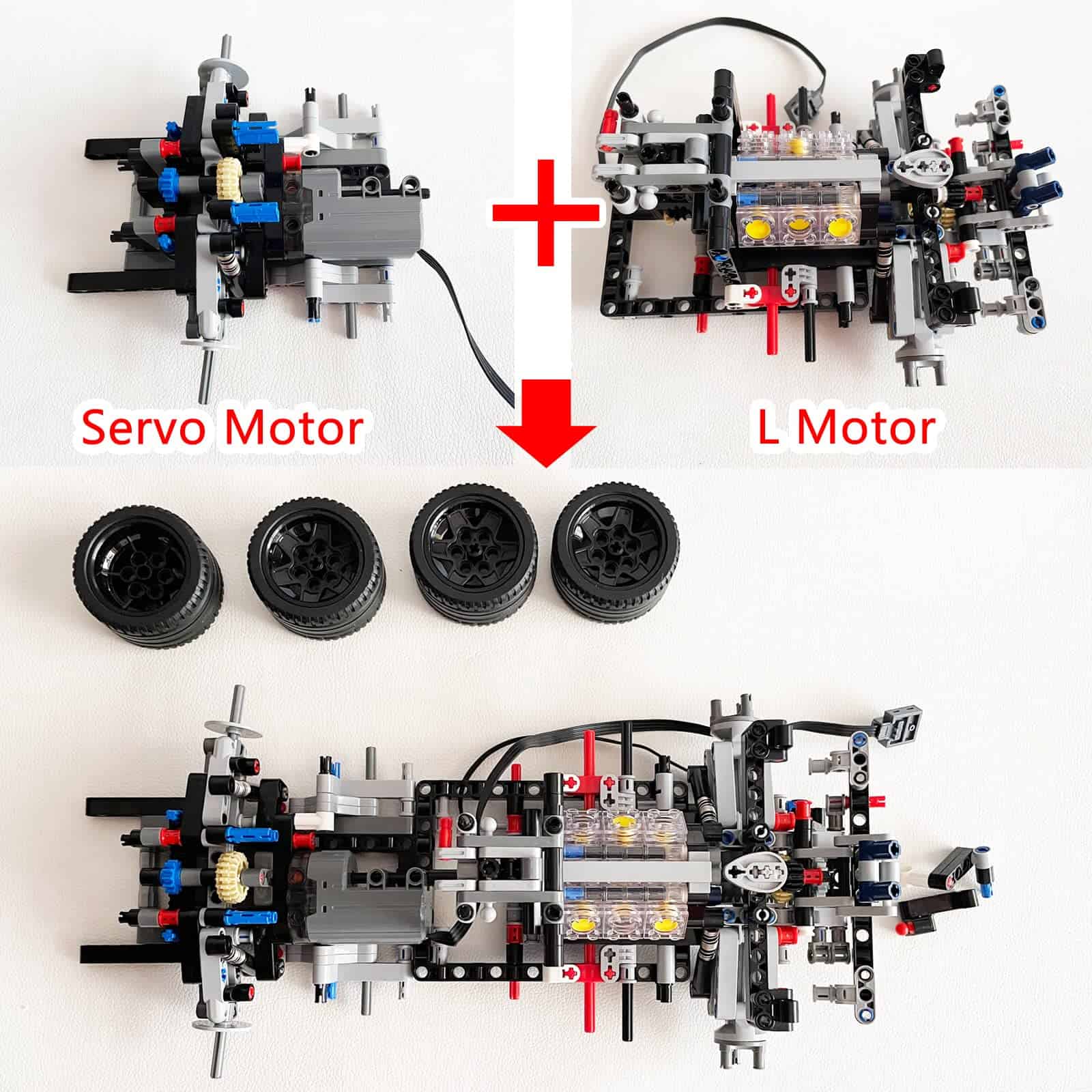 Servo Motor

L Motor