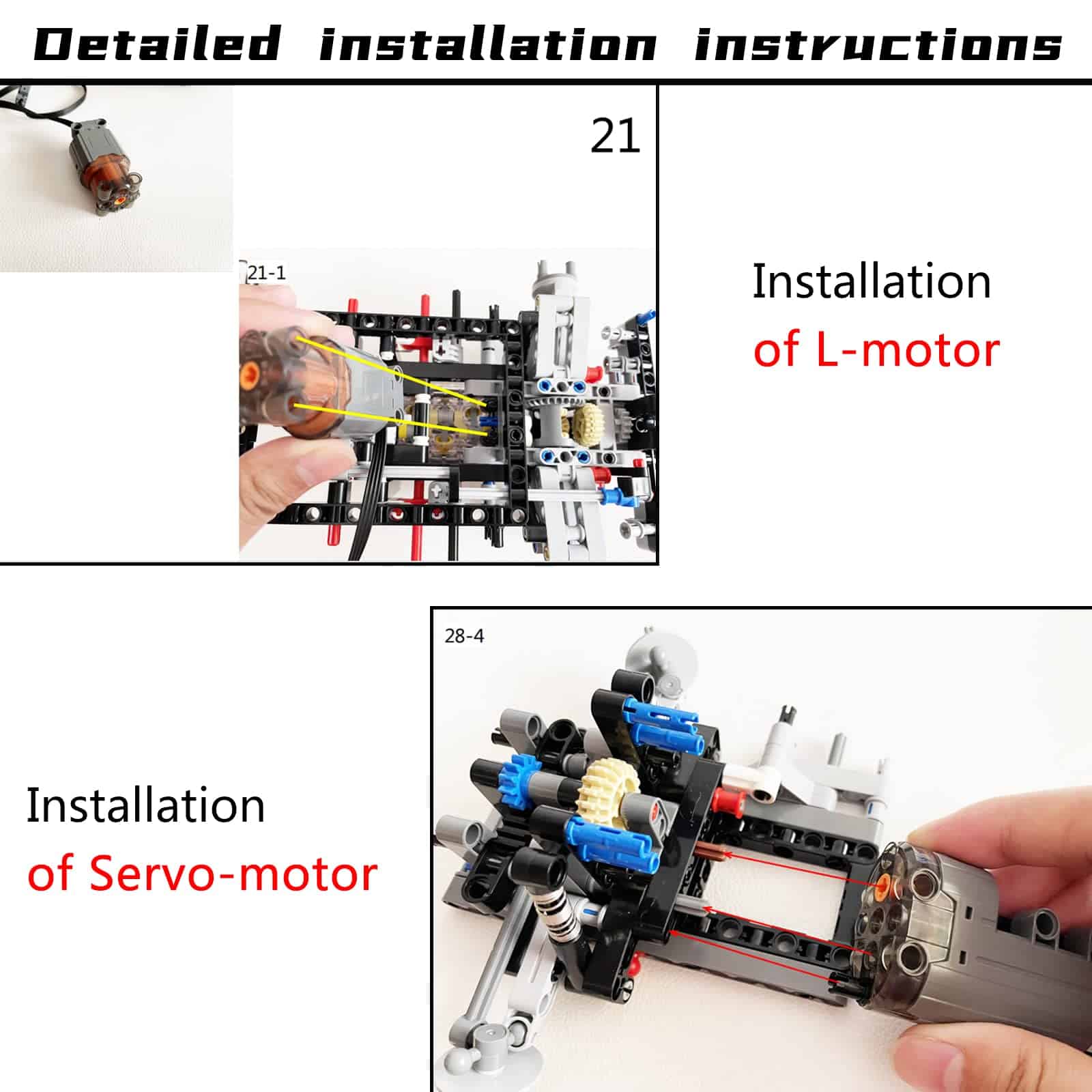 Detailed installation instructions

21

21-1

Installation
of L-motor

28-4

Installation
of Servo-motor