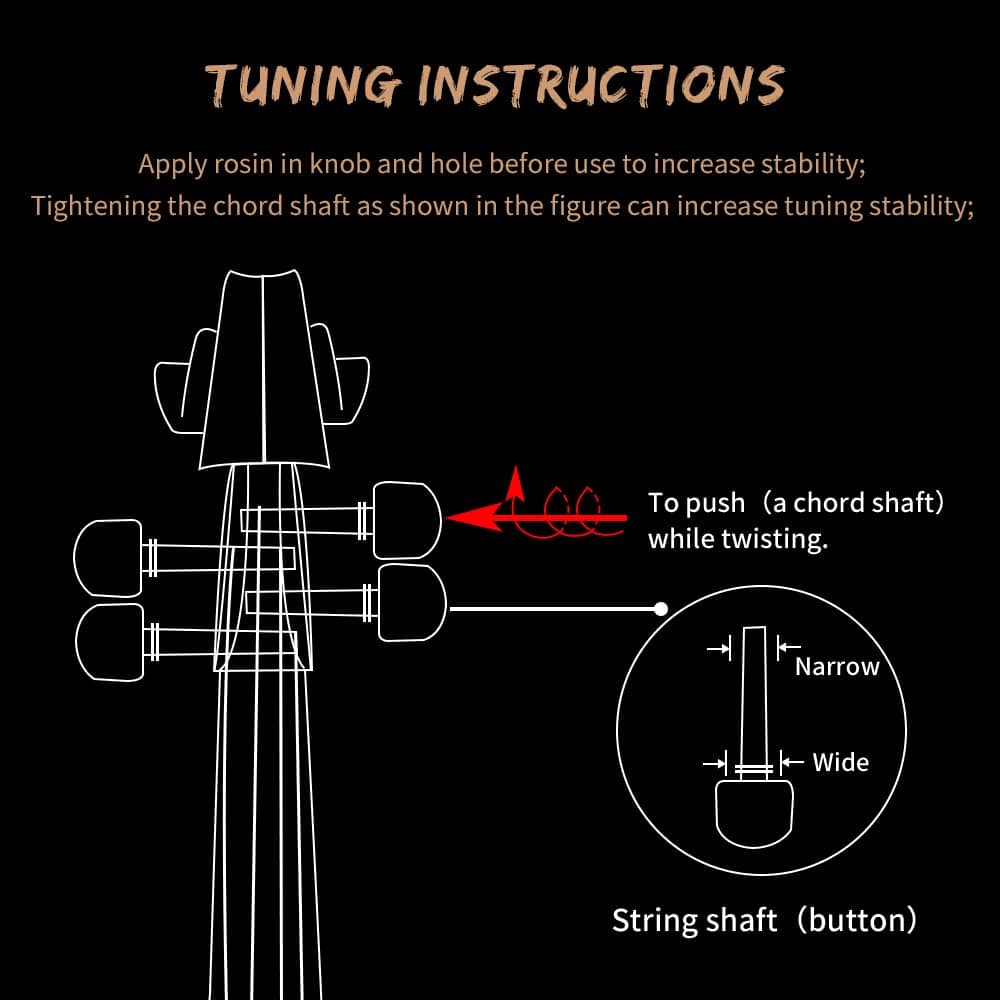 TUNING INSTRUCTIONS

Apply rosin in knob and hole before use to increase stability;
Tightening the chord shaft as shown in the figure can increase tuning stability;

To push（a chord shaft）while twisting.

Narrow

Wide

String shaft（button）