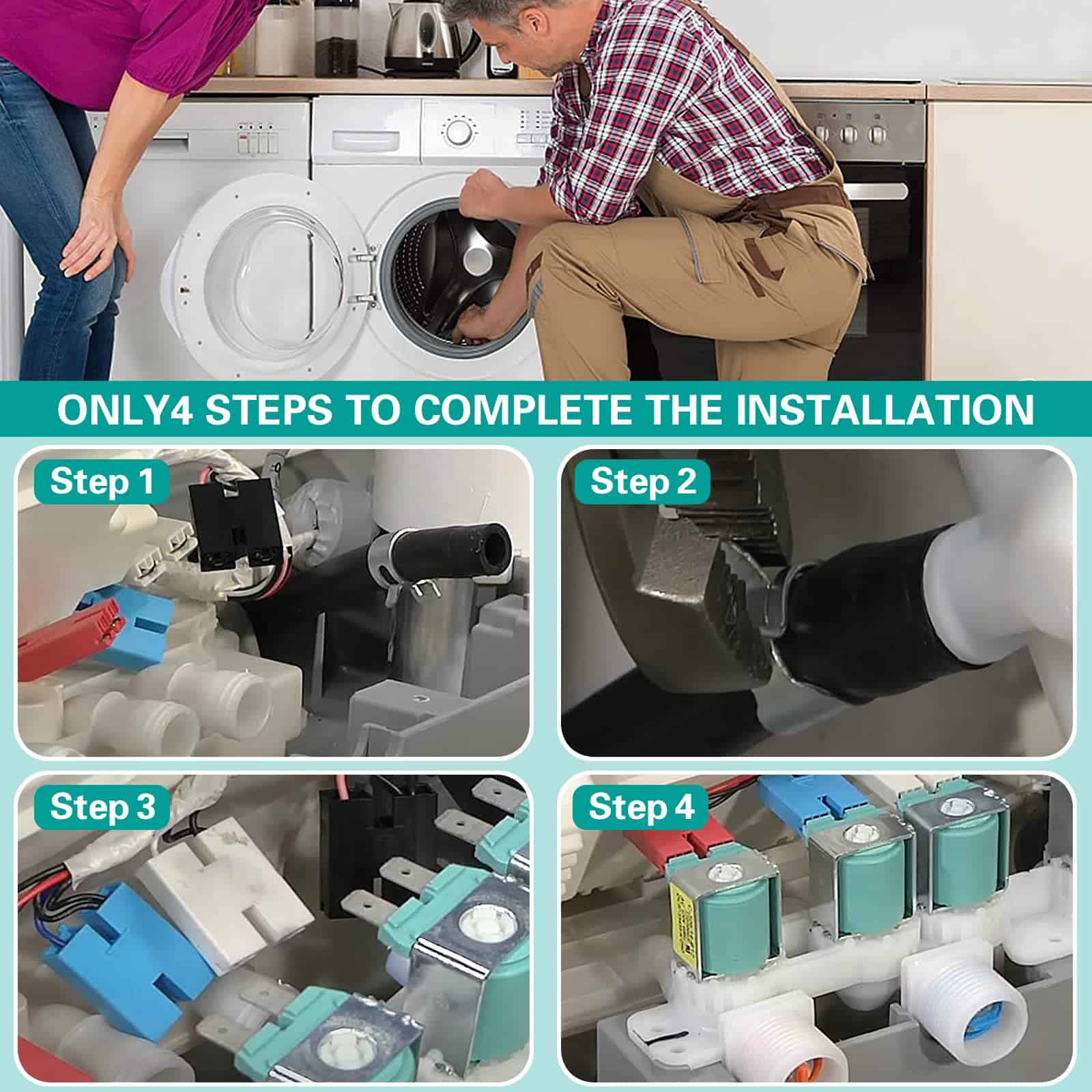 ONLY4 STEPS TO COMPLETE THE INSTALLATION

Step 1

Step 2

Step 3

Step 4