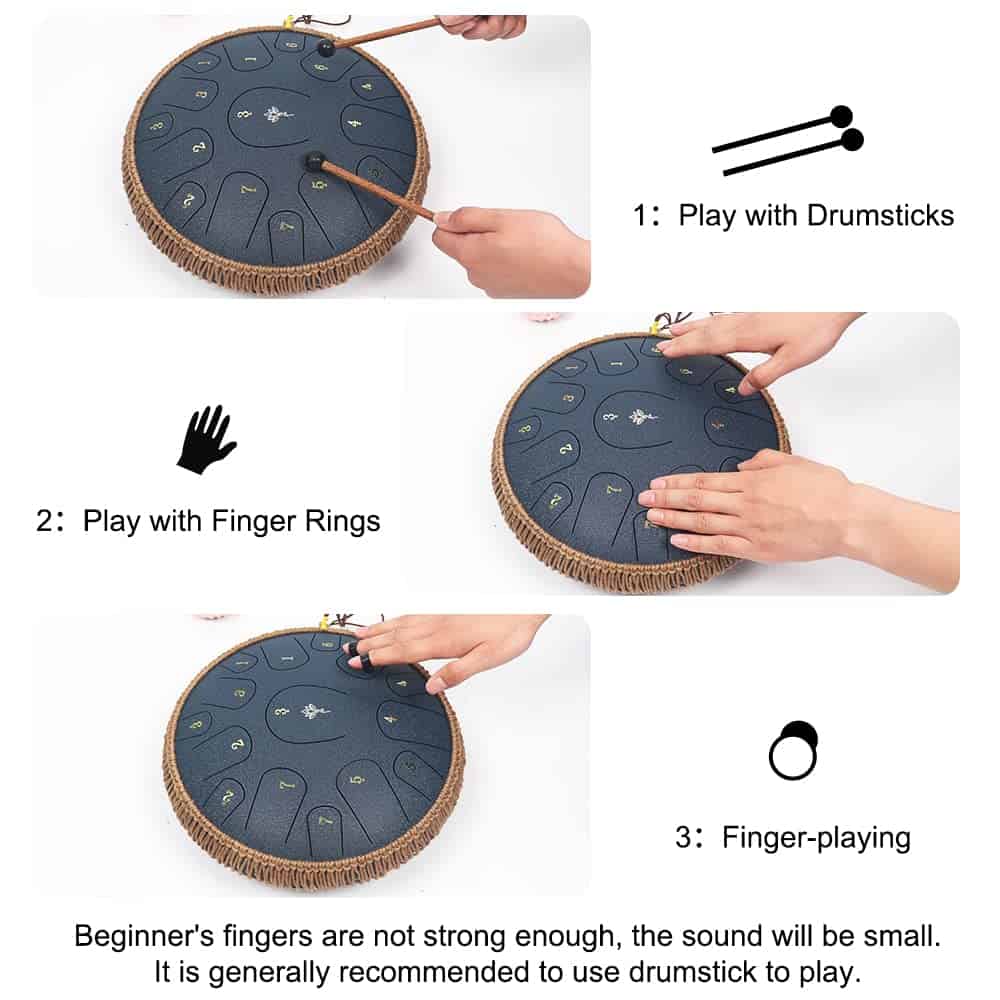 1: Play with Drumsticks

2: Play with Finger Rings

3: Finger-playing

Beginner's fingers are not strong enough, the sound will be small. It is generally recommended to use drumstick to play.