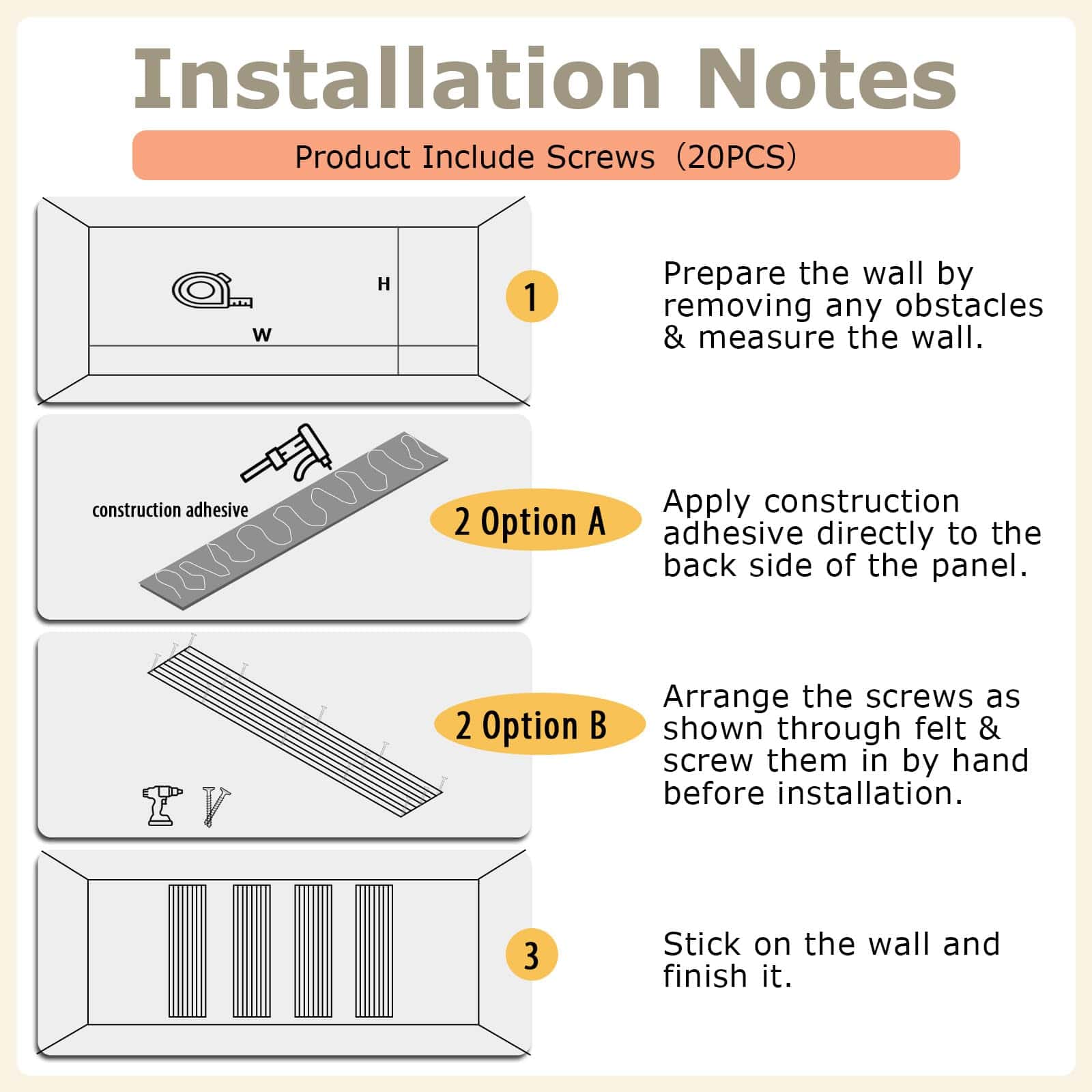 Installation Notes

Product Include Screws（20PCS)

H

W

1

Prepare the wall by removing any obstacles & measure the wall.

construction adhesive

2 Option A

Apply construction adhesive directly to the back side of the panel.

2 Option B

Arrange the screws as shown through felt & screw them in by hand before installation.

3

Stick on the wall and finish it.