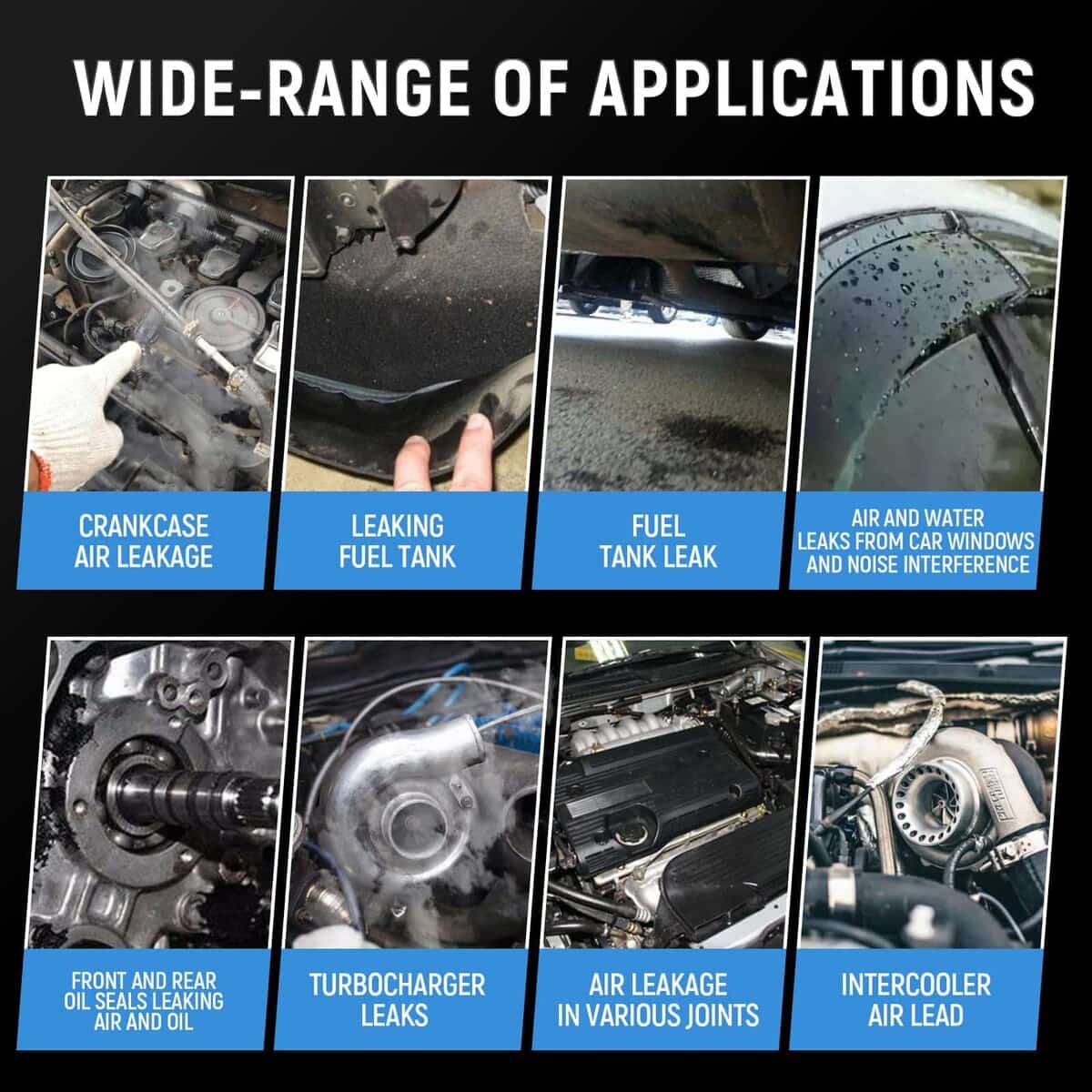 WIDE-RANGE OF APPLICATIONS

CRANKCASE AIR LEAKAGE

LEAKING FUEL TANK

FUEL TANK LEAK

AIR AND WATER LEAKS FROM CAR WINDOWS AND NOISE INTERFERENCE

FRONT AND REAR OIL SEALS LEAKING AIR AND OIL

TURBOCHARGER LEAKS

AIR LEAKAGE IN VARIOUS JOINTS

INTERCOOLER AIR LEAD