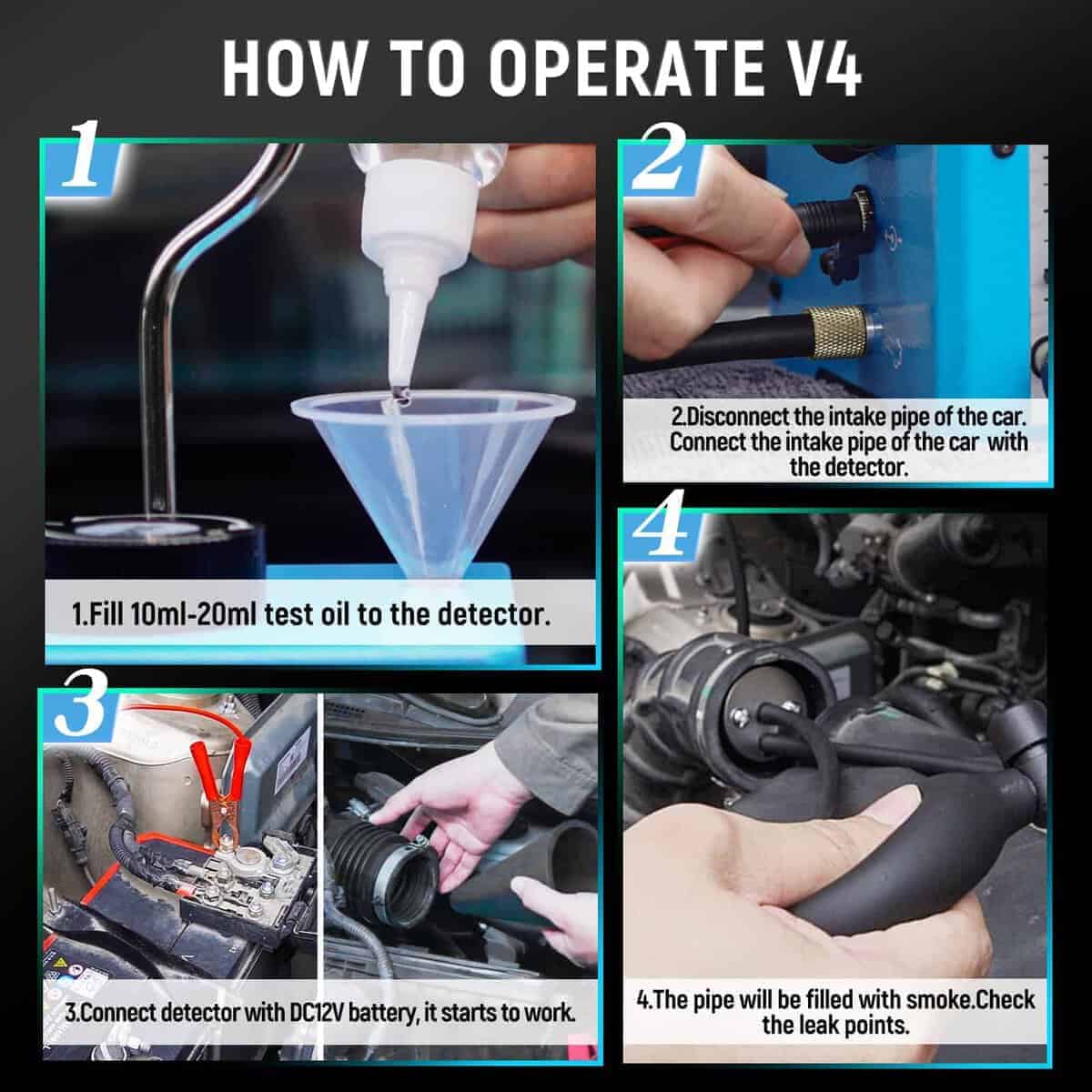 HOW TO OPERATE V4

1

1.Fill 10ml-20ml test oil to the detector.

2

2.Disconnect the intake pipe of the car. Connect the intake pipe of the car with the detector.

3

3.Connect detector with DC12V battery, it starts to work.

4

4.The pipe will be filled with smoke.Check the leak points.