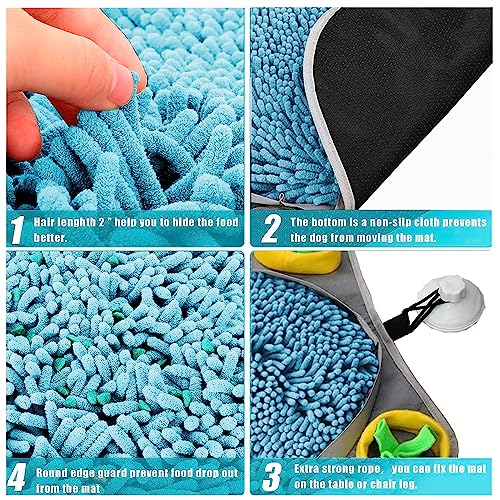 1 Hair lenghth 2 " help you to hide the food better.

2 The bottom is a non-slip cloth prevents the dog from moving the mat.

4 Round edge guard prevent food drop out from the mat

3 Extra strong rope, you can fix the mat on the table or chair leg.