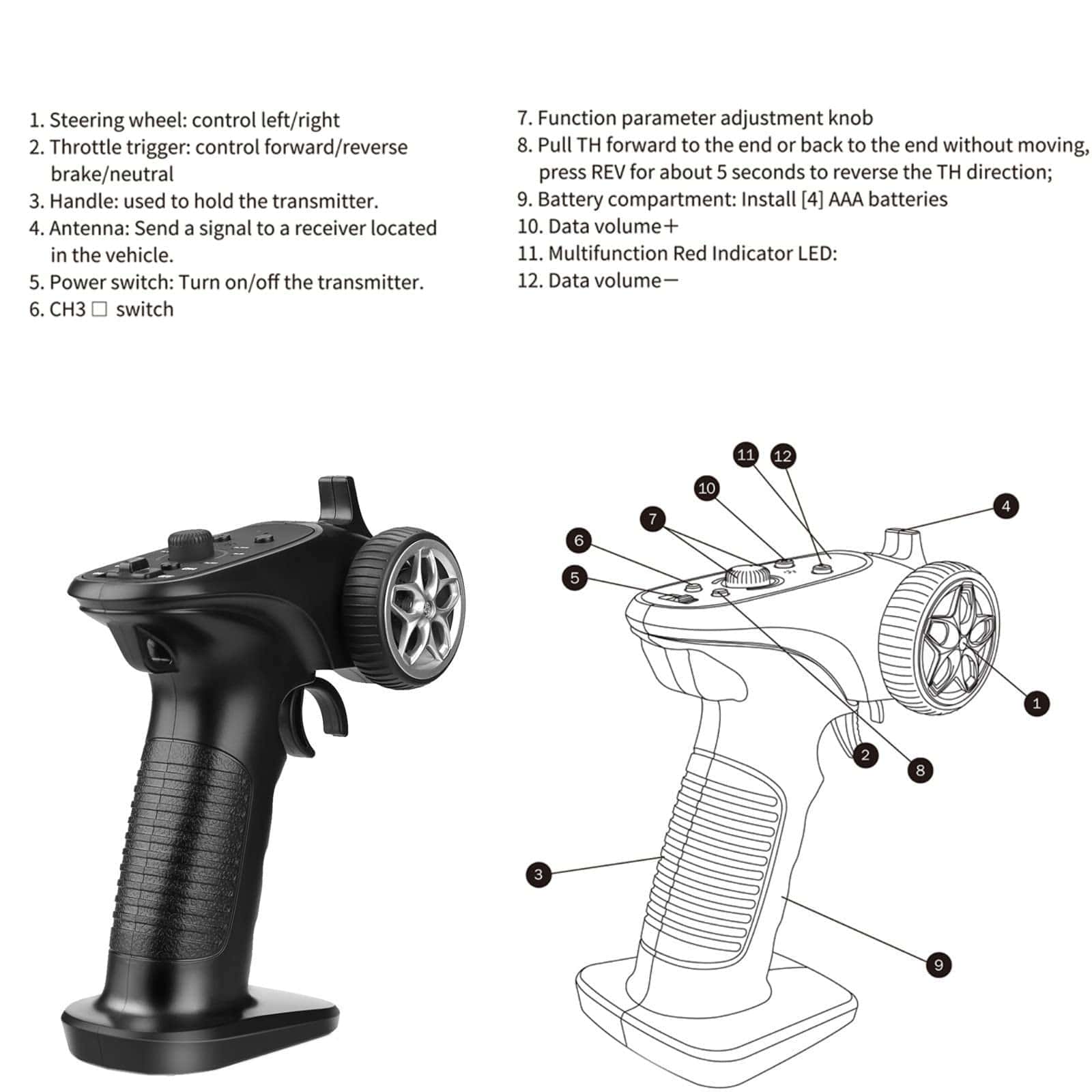 1. Steering wheel: control left/right
2. Throttle trigger: control forward/reverse brake/neutral
3. Handle: used to hold the transmitter.
4. Antenna: Send a signal to a receiver located in the vehicle.
5. Power switch: Turn on/off the transmitter.
6. CH3 □ switch

7. Function parameter adjustment knob
8. Pull TH forward to the end or back to the end without moving, press REV for about 5 seconds to reverse the TH direction;
9. Battery compartment: Install [4] AAA batteries
10. Data volume+
11. Multifunction Red Indicator LED:
12. Data volume−

11
12
10
4
7
6
5
1
2
8
3
9