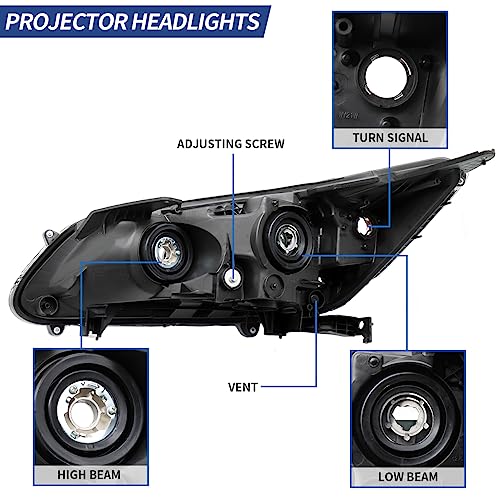 PROJECTOR HEADLIGHTS

TURN SIGNAL

ADJUSTING SCREW

VENT

HIGH BEAM

LOW BEAM