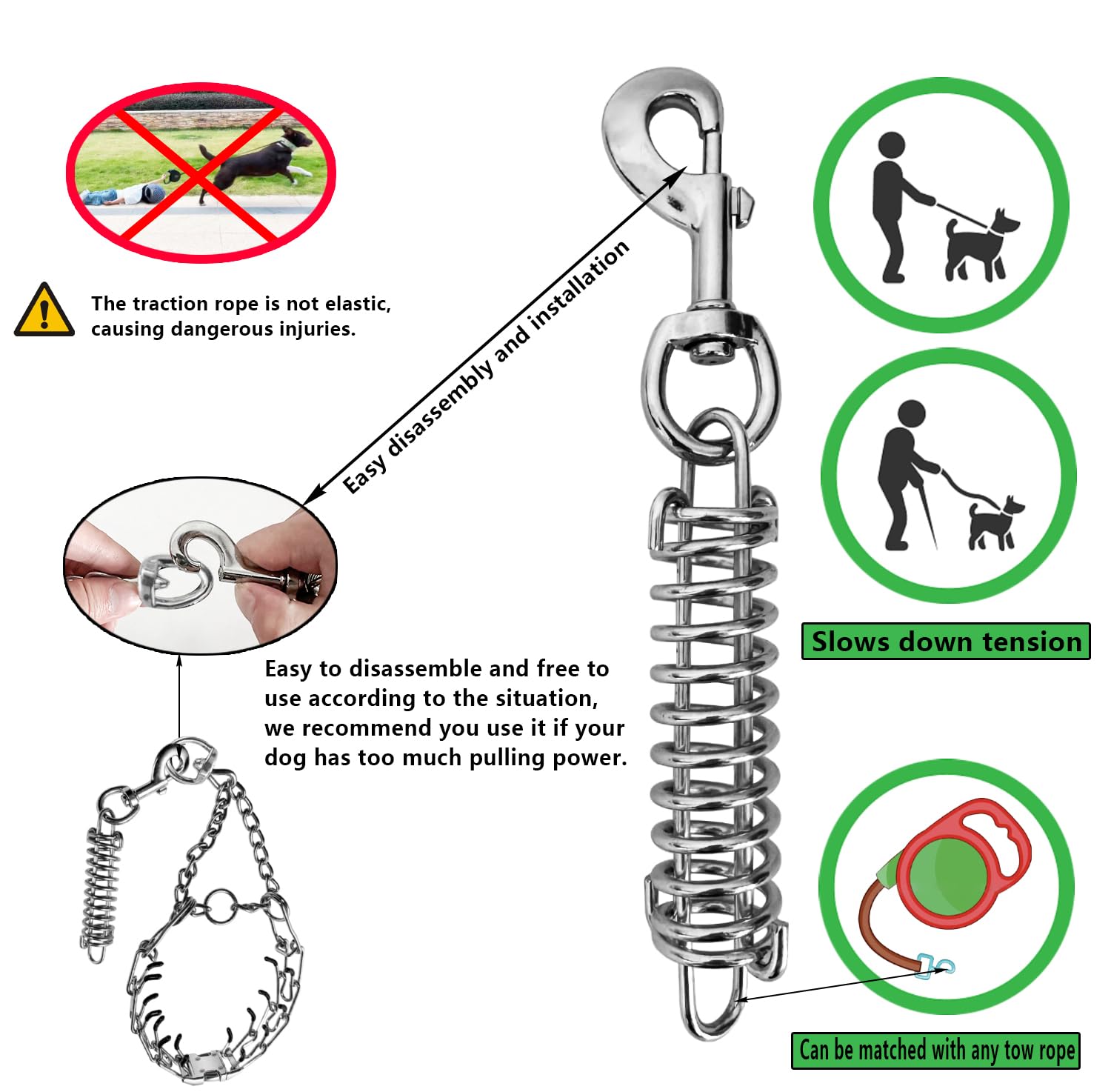 The traction rope is not elastic, causing dangerous injuries.

Easy disassembly and installation

Easy to disassemble and free to use according to the situation, we recommend you use it if your dog has too much pulling power.

Slows down tension

Can be matched with any tow rope