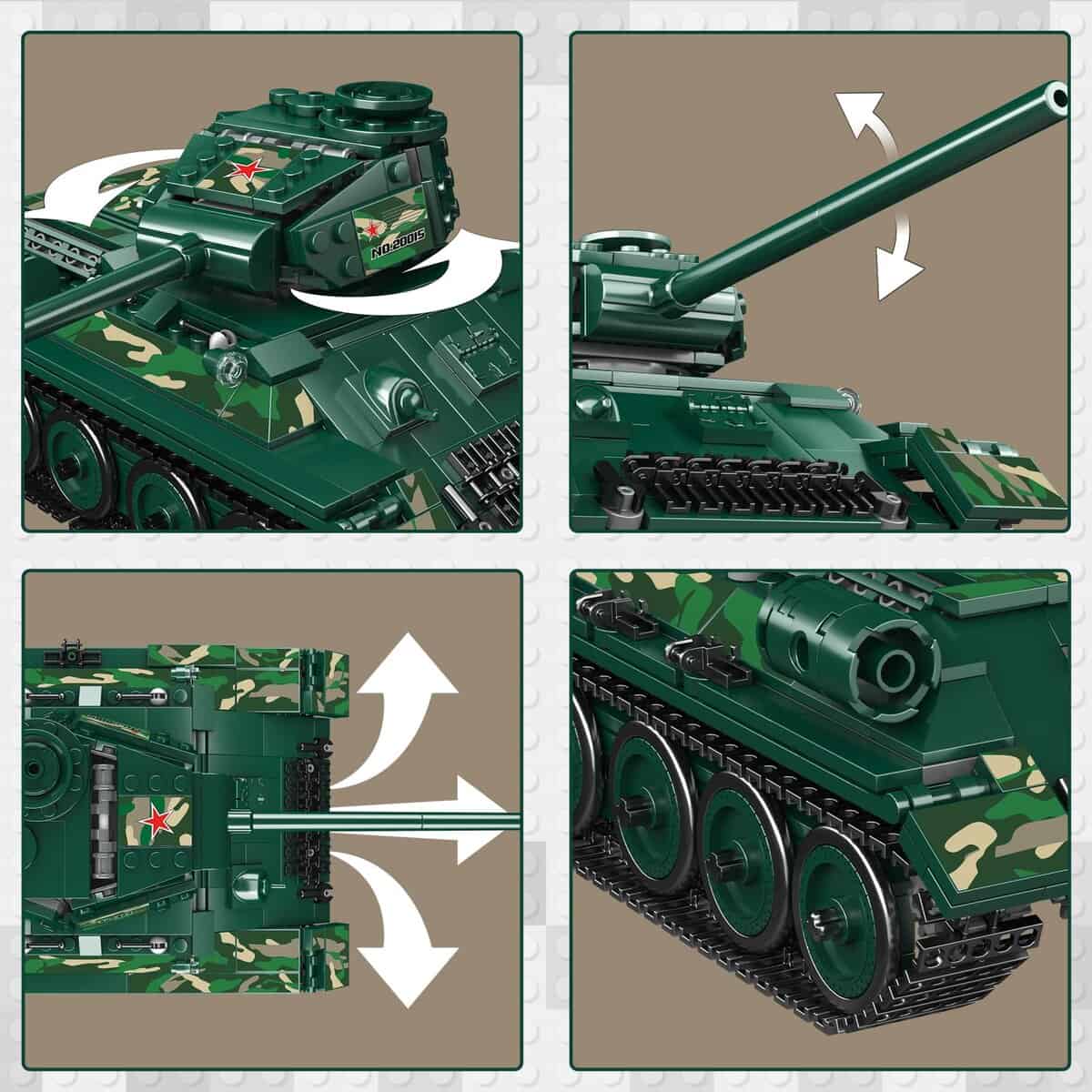 NO:20015