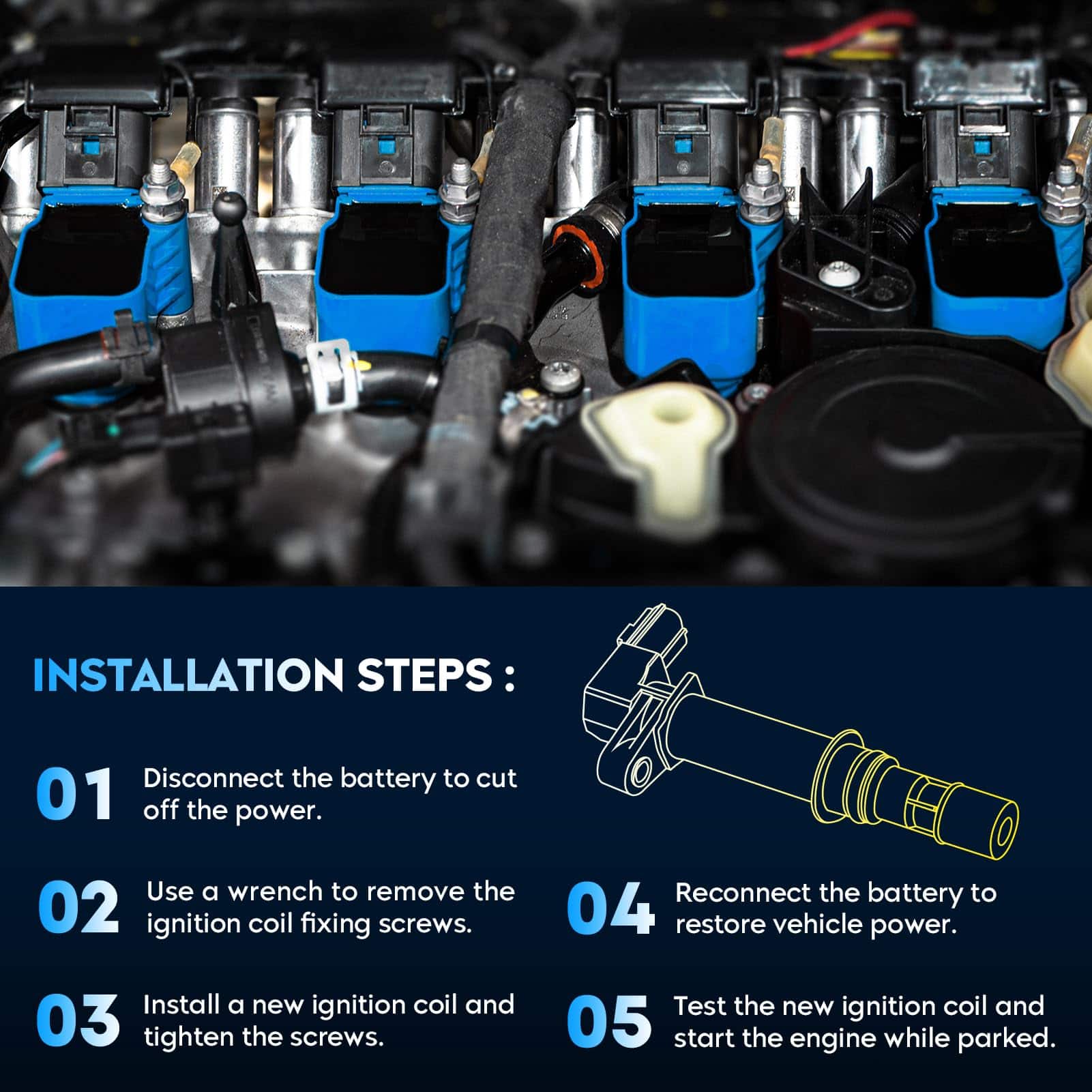 INSTALLATION STEPS :

01 Disconnect the battery to cut off the power.

02 Use a wrench to remove the ignition coil fixing screws.

03 Install a new ignition coil and tighten the screws.

04 Reconnect the battery to restore vehicle power.

05 Test the new ignition coil and start the engine while parked.