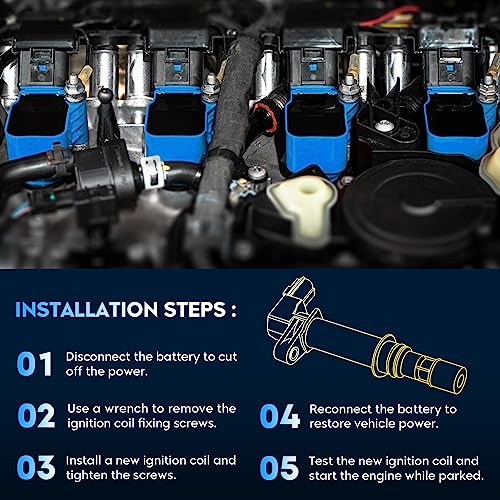 INSTALLATION STEPS :

01 Disconnect the battery to cut off the power.

02 Use a wrench to remove the ignition coil fixing screws.

03 Install a new ignition coil and tighten the screws.

04 Reconnect the battery to restore vehicle power.

05 Test the new ignition coil and start the engine while parked.