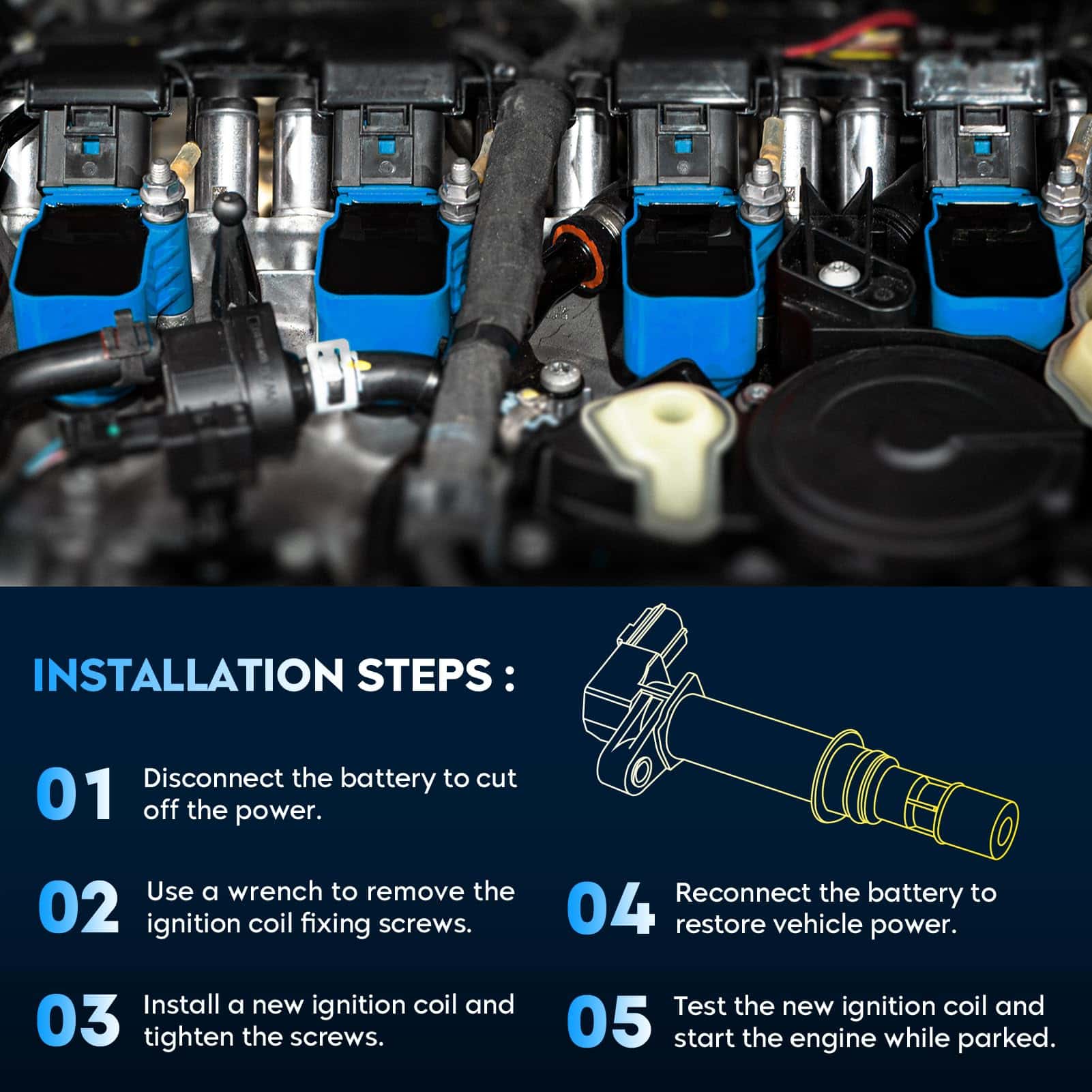 INSTALLATION STEPS :

01 Disconnect the battery to cut off the power.

02 Use a wrench to remove the ignition coil fixing screws.

03 Install a new ignition coil and tighten the screws.

04 Reconnect the battery to restore vehicle power.

05 Test the new ignition coil and start the engine while parked.