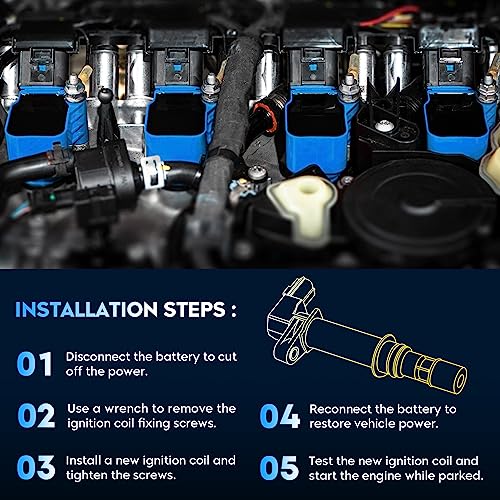 INSTALLATION STEPS :

01 Disconnect the battery to cut off the power.

02 Use a wrench to remove the ignition coil fixing screws.

03 Install a new ignition coil and tighten the screws.

04 Reconnect the battery to restore vehicle power.

05 Test the new ignition coil and start the engine while parked.