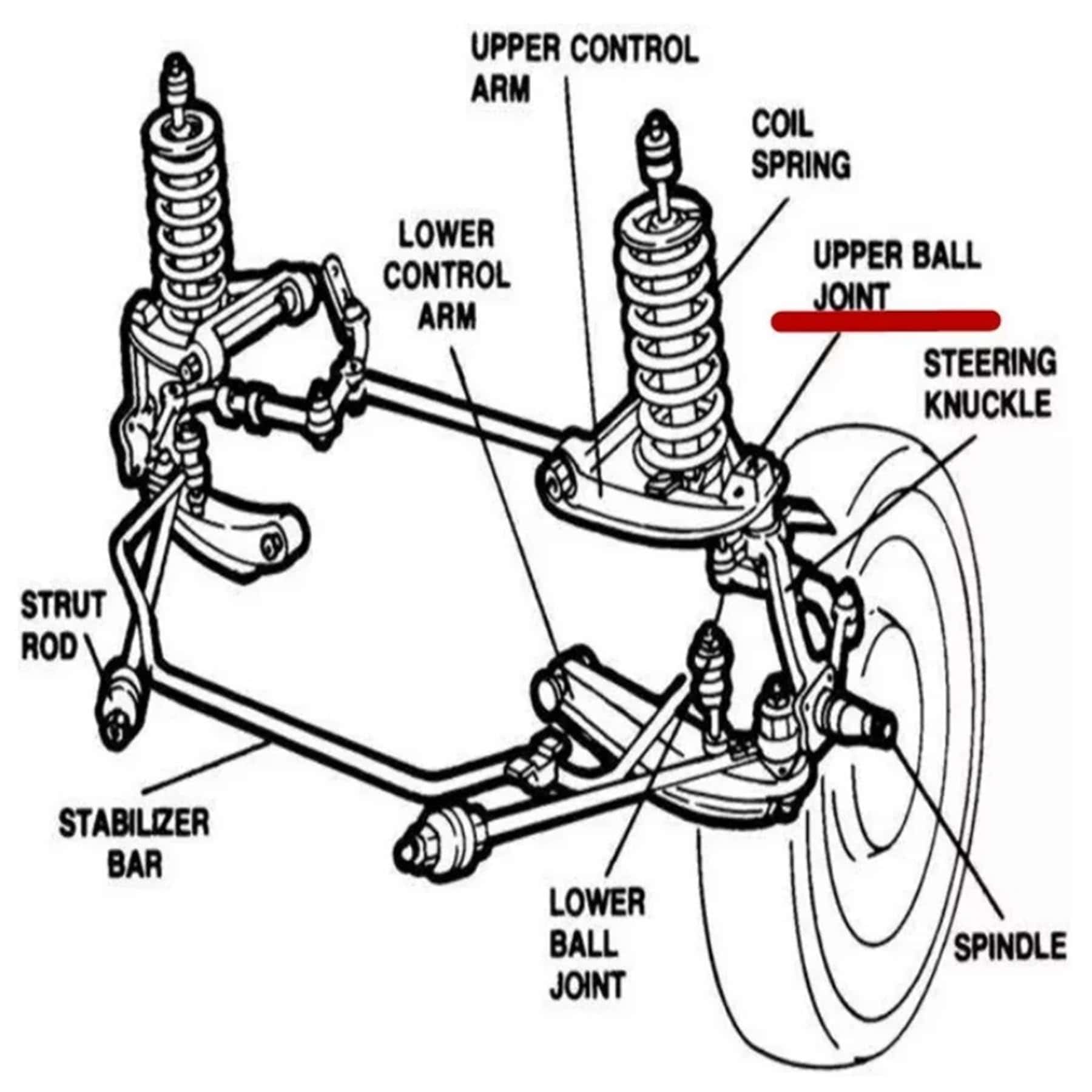 UPPER CONTROL ARM

COIL SPRING

LOWER CONTROL ARM

UPPER BALL JOINT

STEERING KNUCKLE

STRUT ROD

STABILIZER BAR

LOWER BALL JOINT

SPINDLE