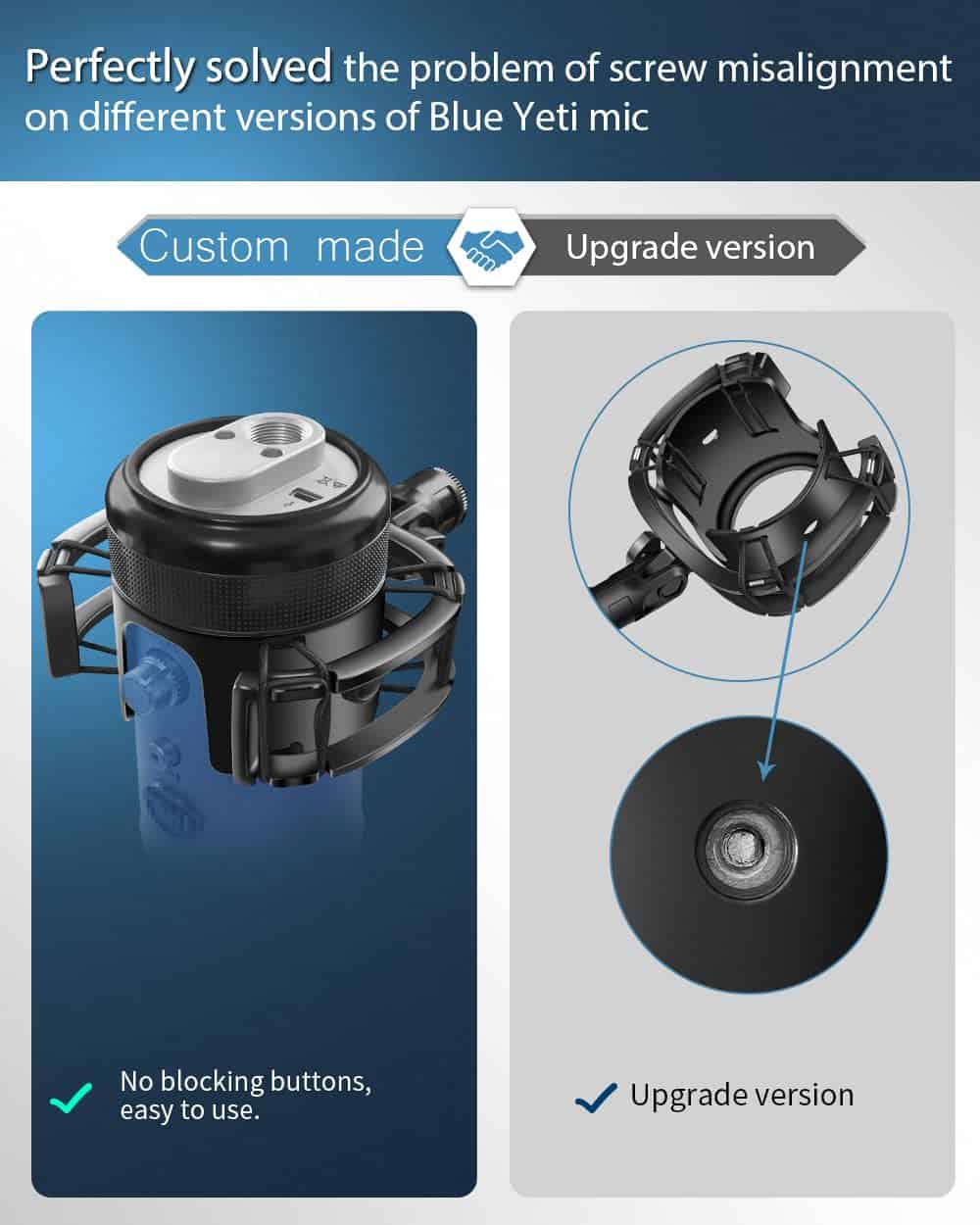 Perfectly solved the problem of screw misalignment on different versions of Blue Yeti mic

Custom made

Upgrade version

No blocking buttons, easy to use.

Upgrade version