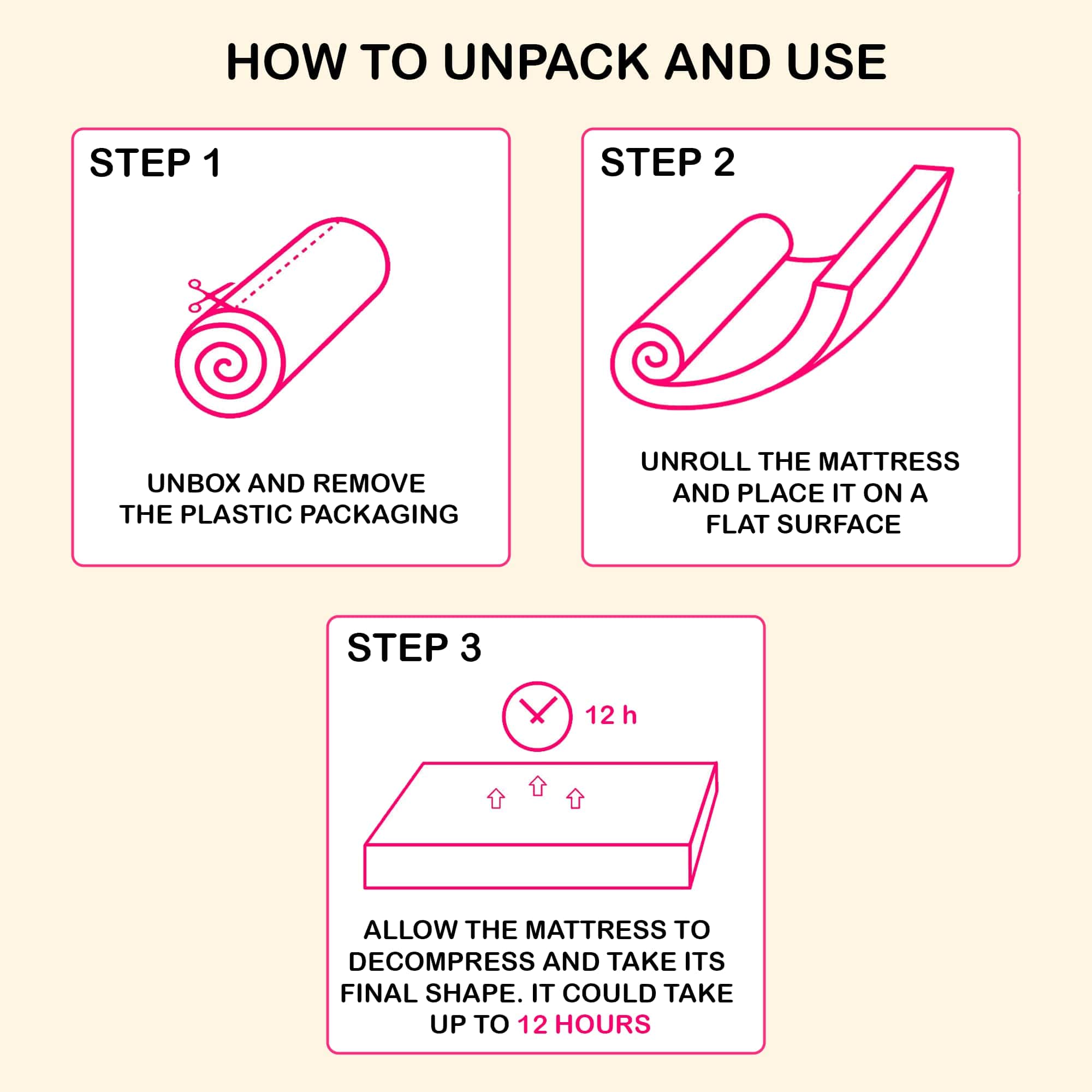 HOW TO UNPACK AND USE

STEP 1

UNBOX AND REMOVE THE PLASTIC PACKAGING

STEP 2

UNROLL THE MATTRESS AND PLACE IT ON A FLAT SURFACE

STEP 3

12 h

ALLOW THE MATTRESS TO DECOMPRESS AND TAKE ITS FINAL SHAPE. IT COULD TAKE UP TO 12 HOURS