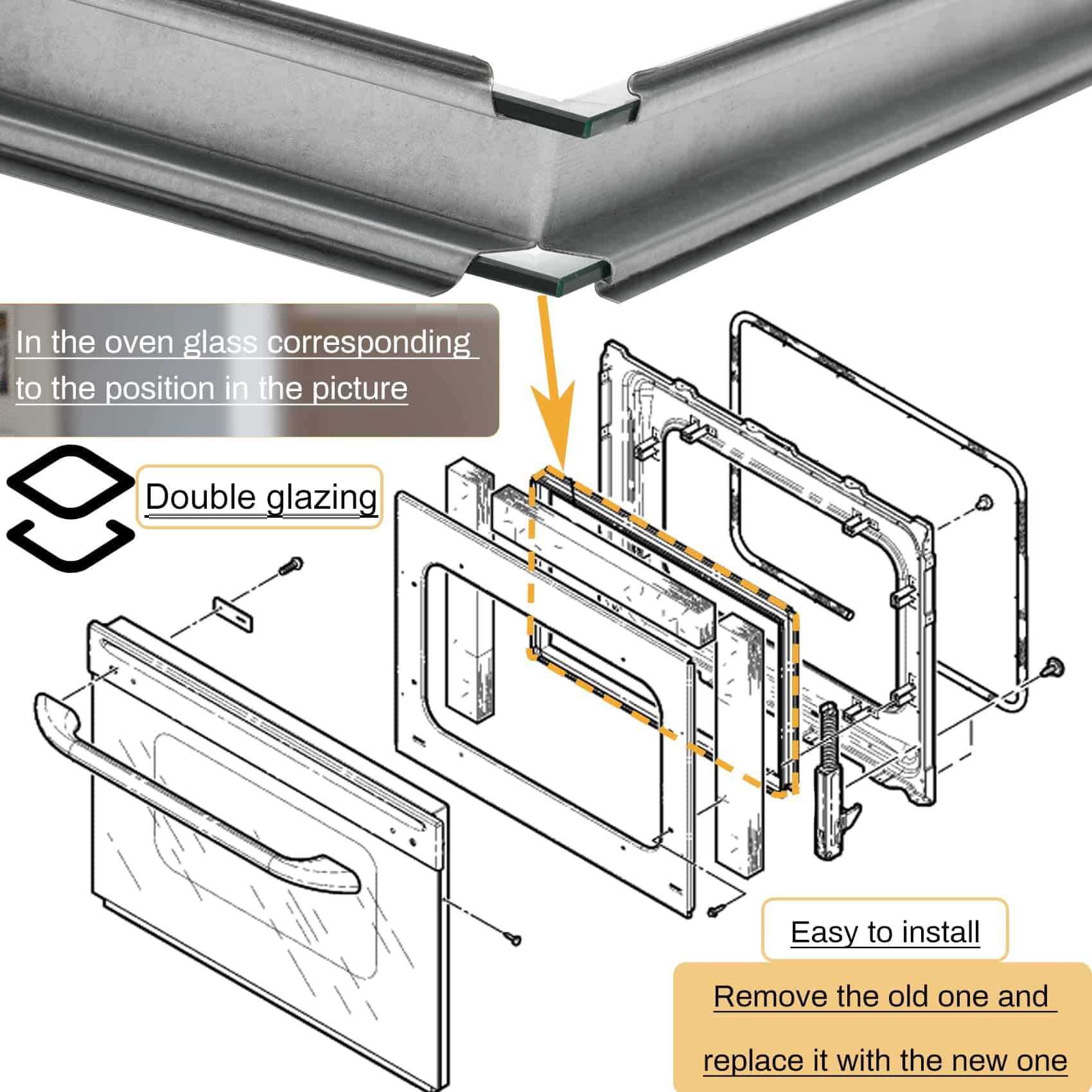 In the oven glass corresponding to the position in the picture

Double glazing

Easy to install

Remove the old one and replace it with the new one