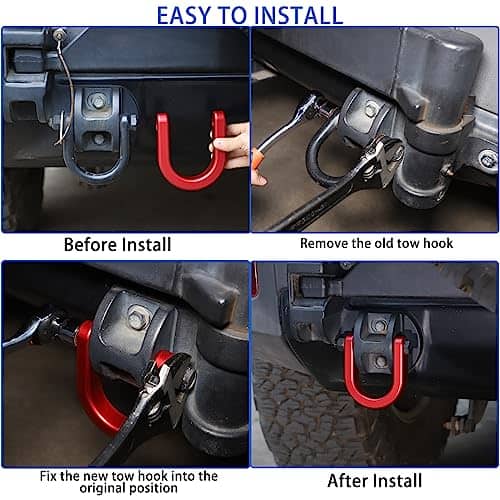 EASY TO INSTALL

Before Install

Remove the old tow hook

Fix the new tow hook into the original position

After Install