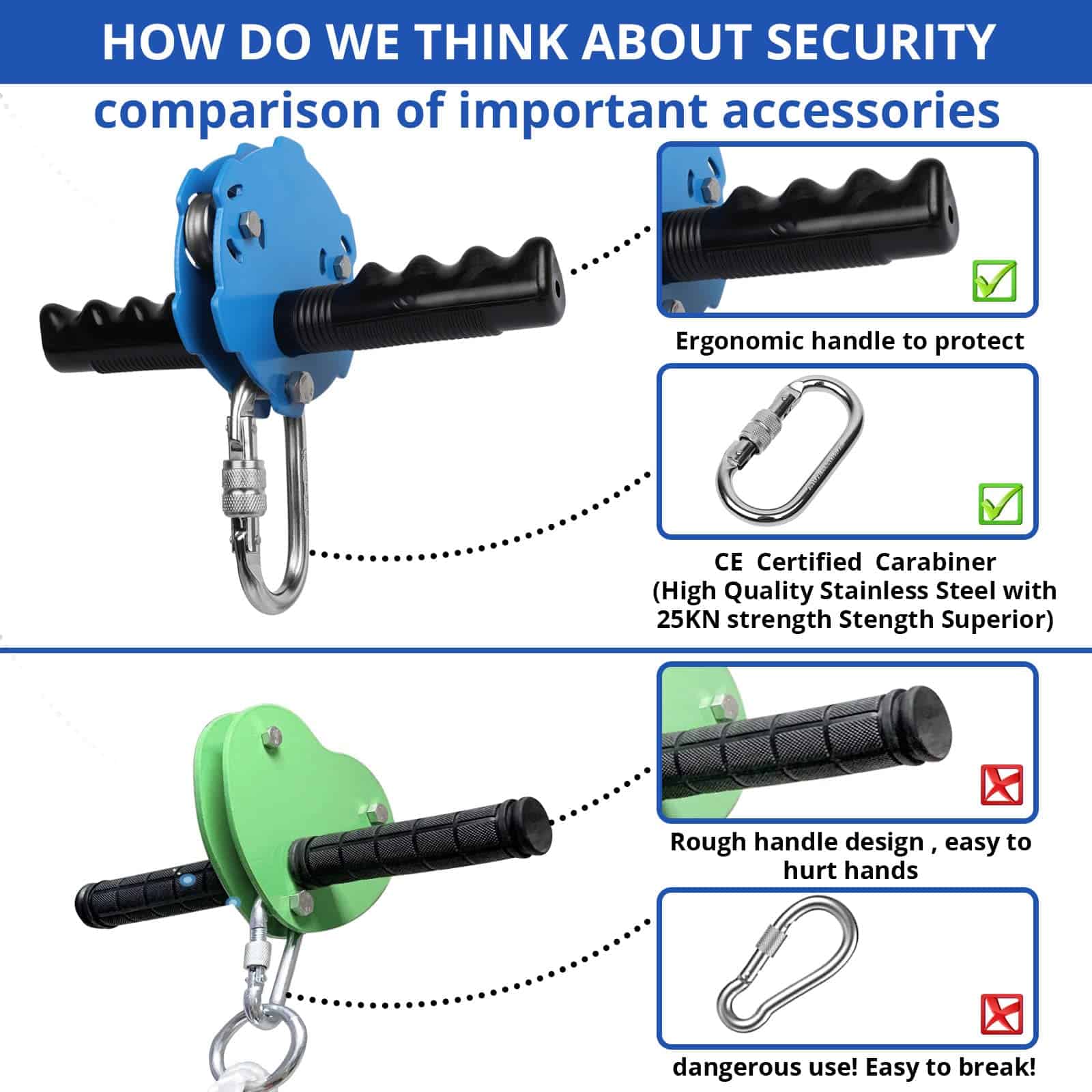 HOW DO WE THINK ABOUT SECURITY

comparison of important accessories

Ergonomic handle to protect

CE Certified Carabiner
(High Quality Stainless Steel with 25KN strength Stength Superior)

Rough handle design , easy to hurt hands

dangerous use! Easy to break!