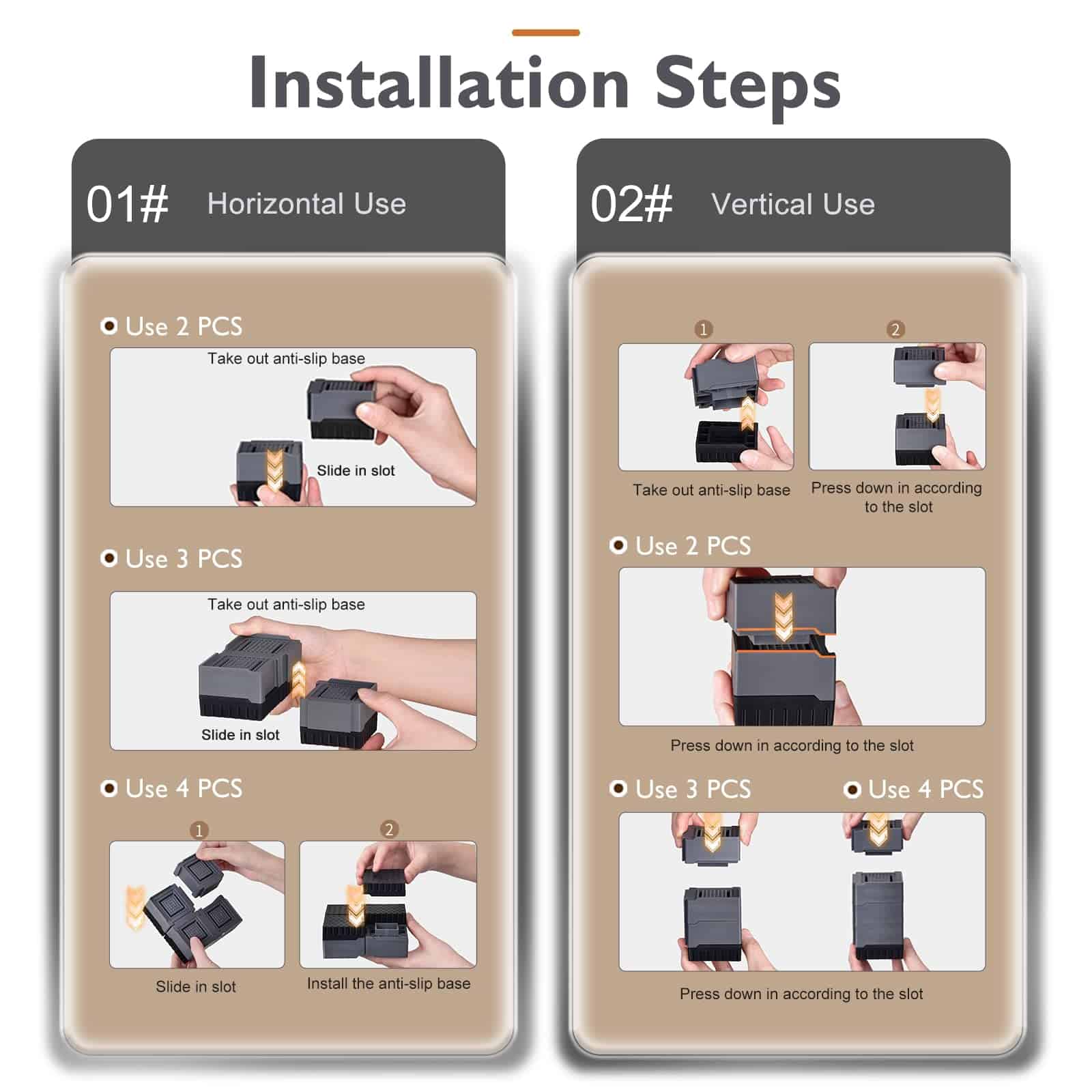 Installation Steps

01# Horizontal Use

Use 2 PCS

Take out anti-slip base

Slide in slot

Use 3 PCS

Take out anti-slip base

Slide in slot

Use 4 PCS

1

2

Slide in slot

Install the anti-slip base

02# Vertical Use

1

2

Take out anti-slip base

Press down in according to the slot

Use 2 PCS

Press down in according to the slot

Use 3 PCS

Use 4 PCS

Press down in according to the slot