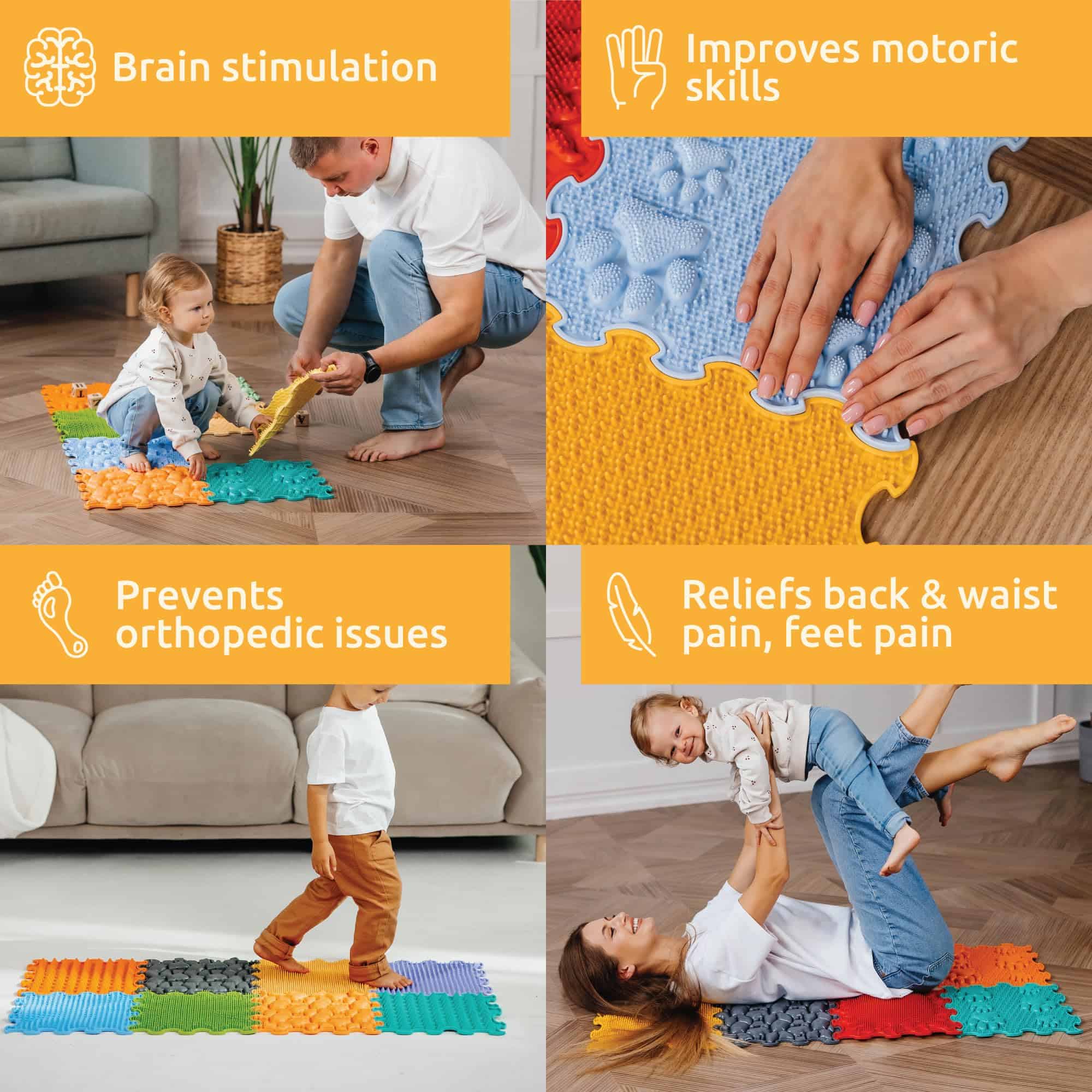 Brain stimulation

Improves motoric skills

Prevents orthopedic issues

Reliefs back & waist pain, feet pain