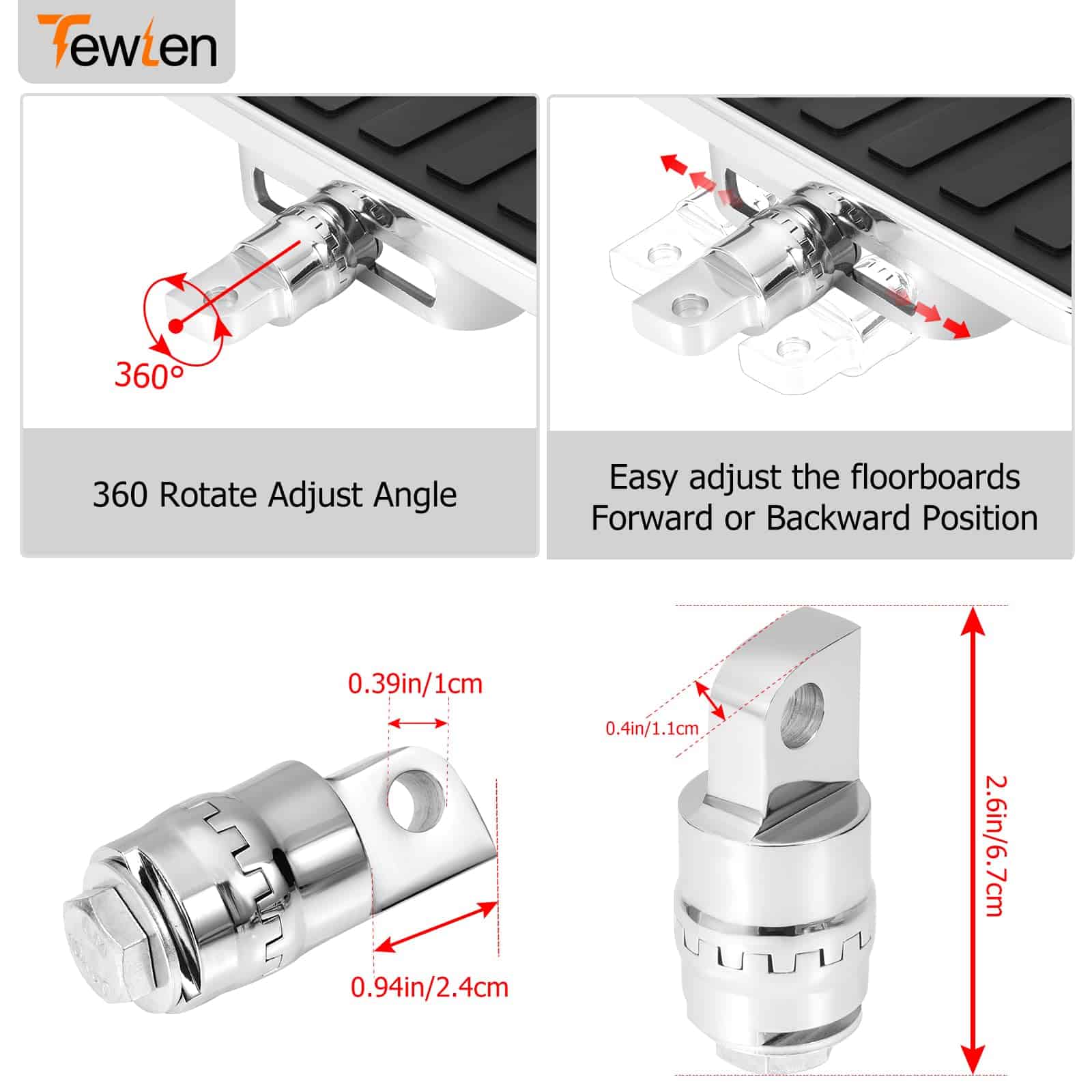 Tewten

360°

360 Rotate Adjust Angle

Easy adjust the floorboards Forward or Backward Position

0.39in/1cm

0.94in/2.4cm

0.4in/1.1cm

2.6in/6.7cm